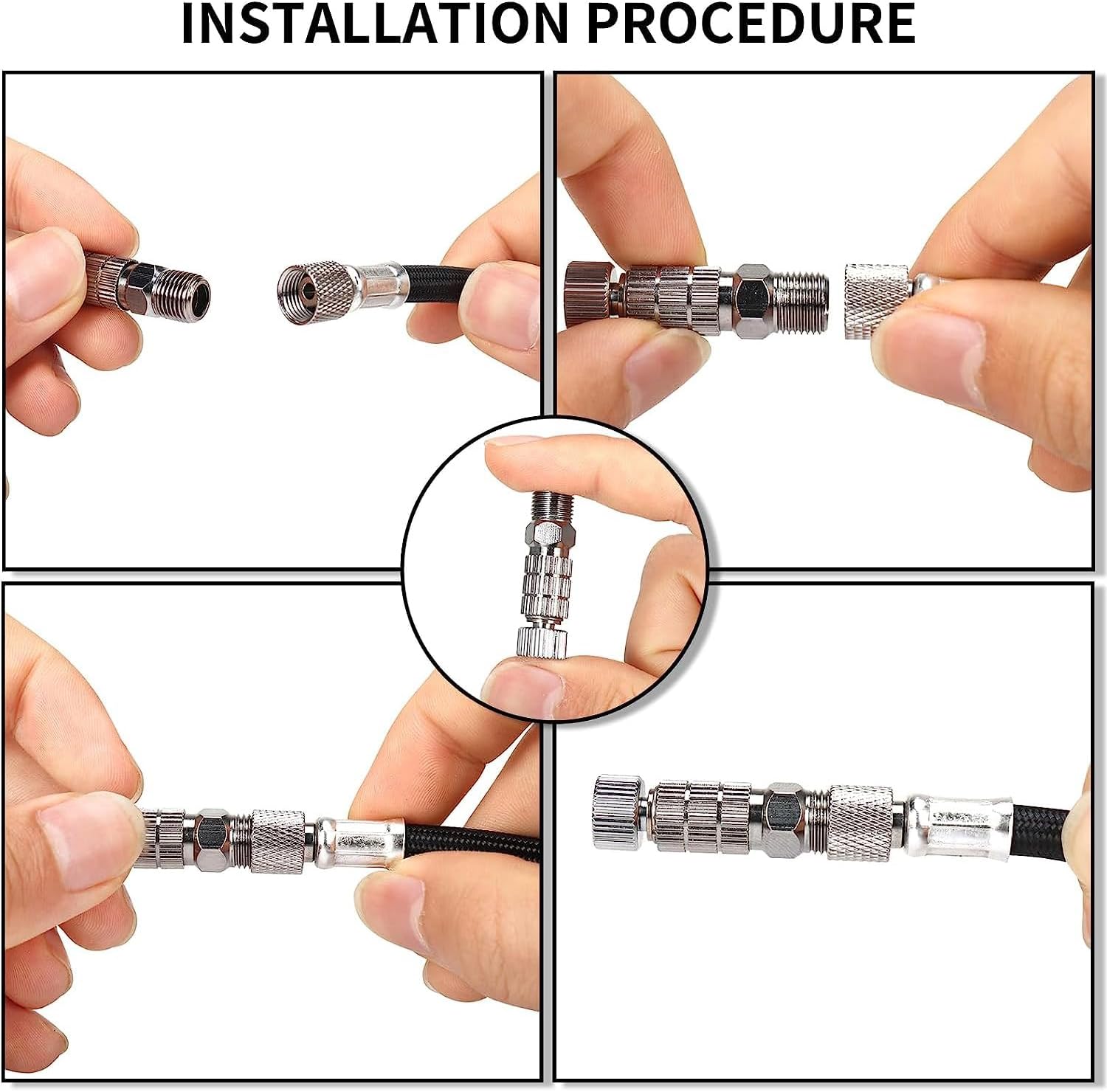 INSTALLATION PROCEDURE