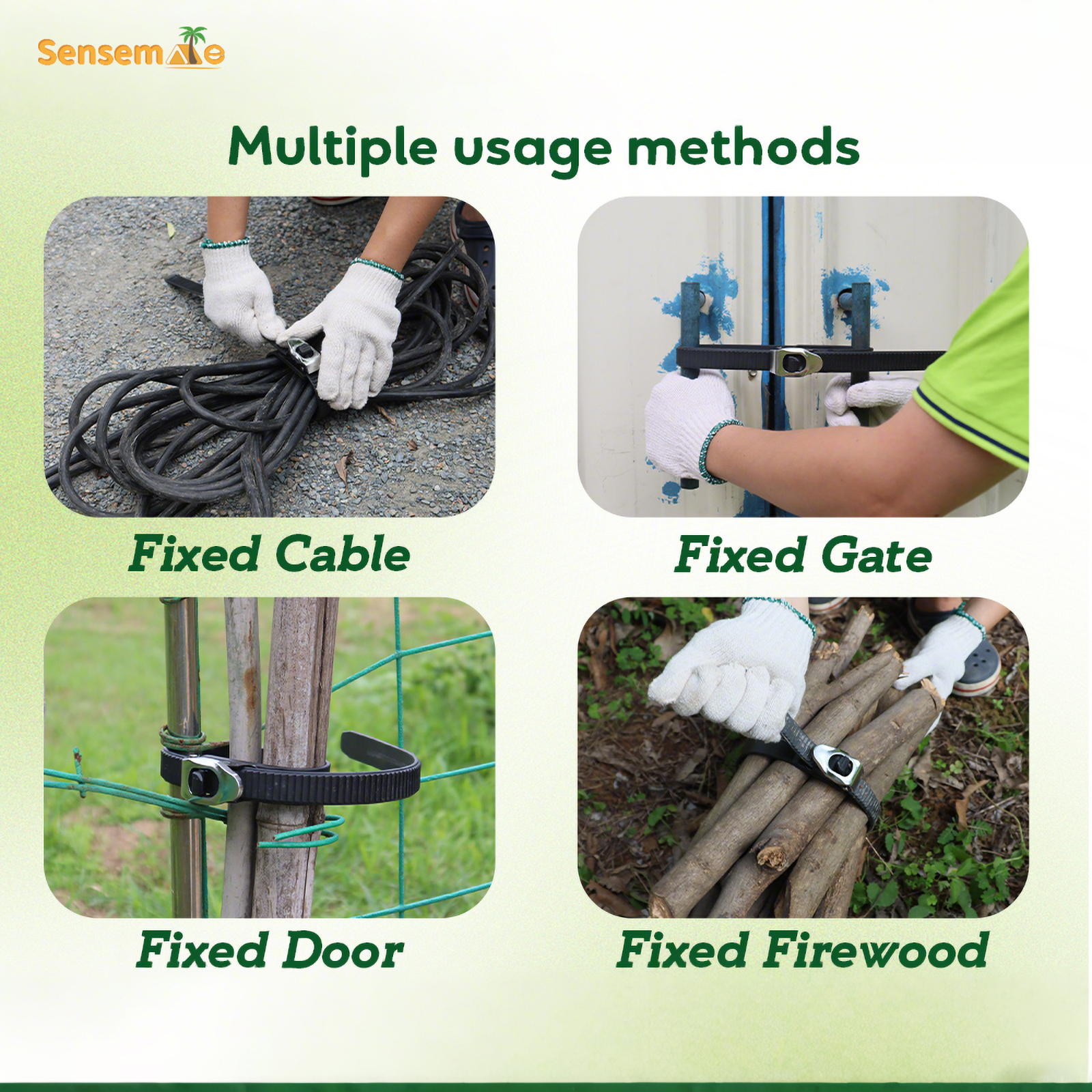 Sensemate

Multiple usage methods

Fixed Cable

Fixed Gate

Fixed Door

Fixed Firewood