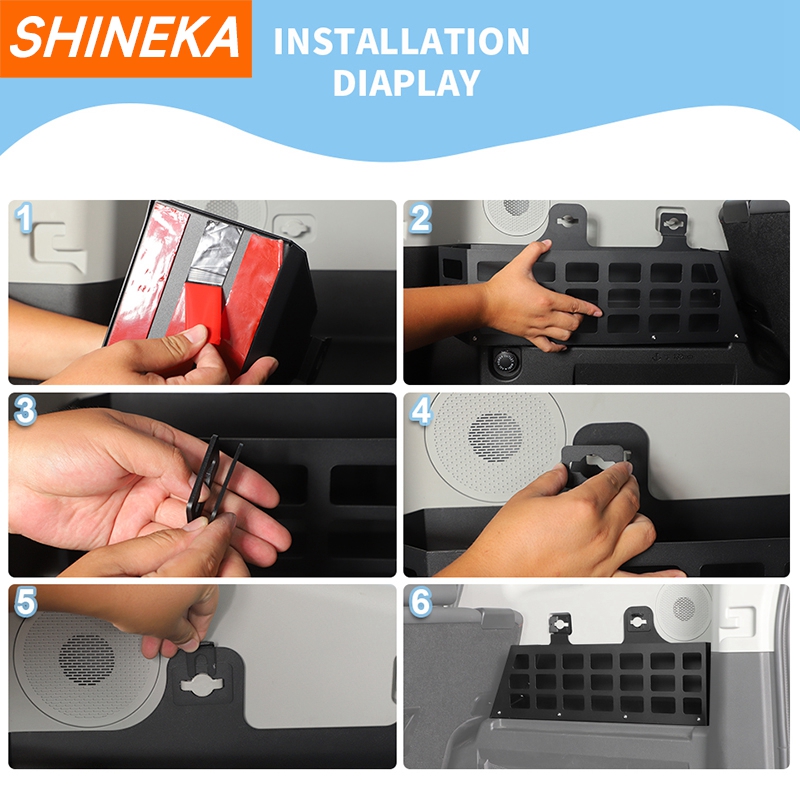 SHINEKA

INSTALLATION DIAPLAY

1

2

3

4

5

6