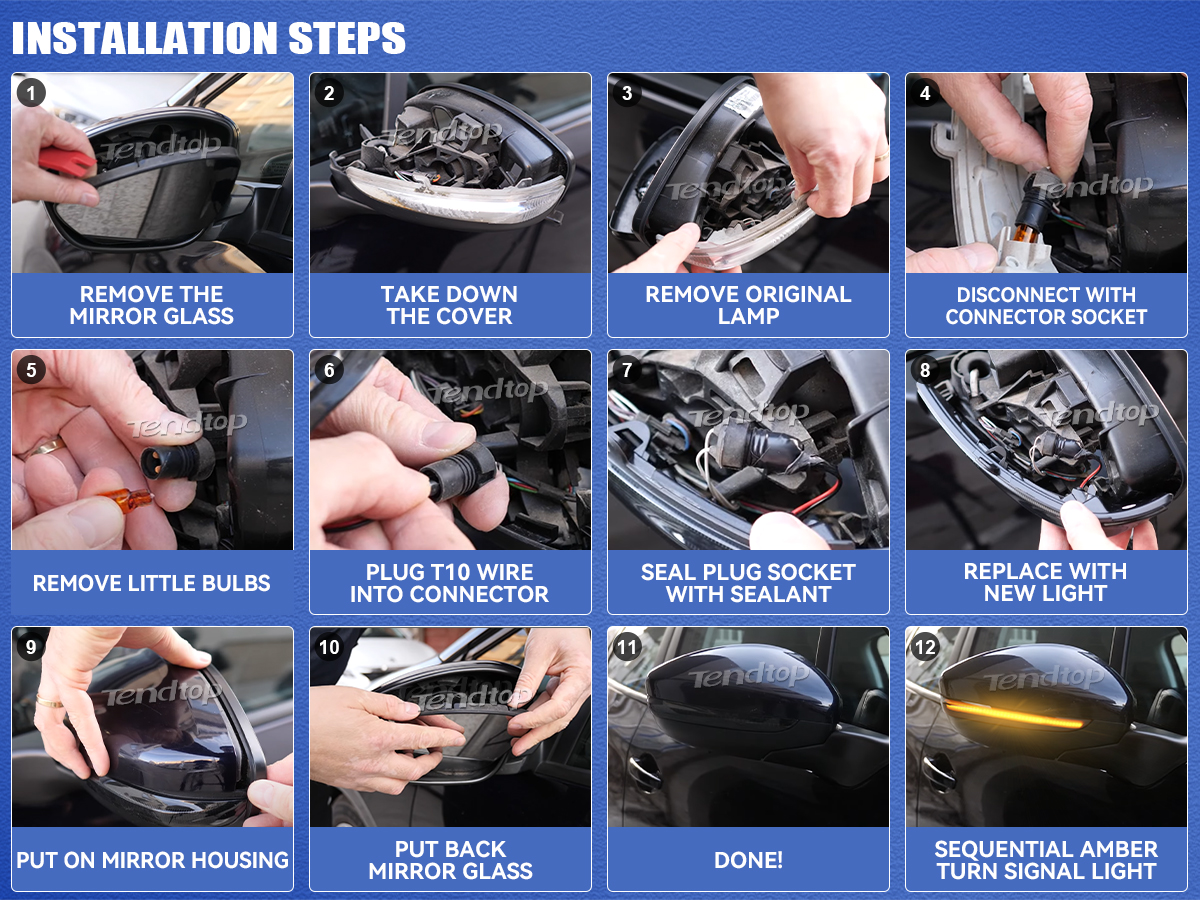 INSTALLATION STEPS

1
Tendtop
REMOVE THE MIRROR GLASS

2
Tendtop
TAKE DOWN THE COVER

3
Tendtop
REMOVE ORIGINAL LAMP

4
Tendtop
DISCONNECT WITH CONNECTOR SOCKET

5
Tendtop
REMOVE LITTLE BULBS

6
Tendtop
PLUG T10 WIRE INTO CONNECTOR

7
Tendtop
SEAL PLUG SOCKET WITH SEALANT

8
Tendtop
REPLACE WITH NEW LIGHT

9
Tendtop
PUT ON MIRROR HOUSING

10
Tendtop
PUT BACK MIRROR GLASS

11
Tendtop
DONE!

12
Tendtop
SEQUENTIAL AMBER TURN SIGNAL LIGHT