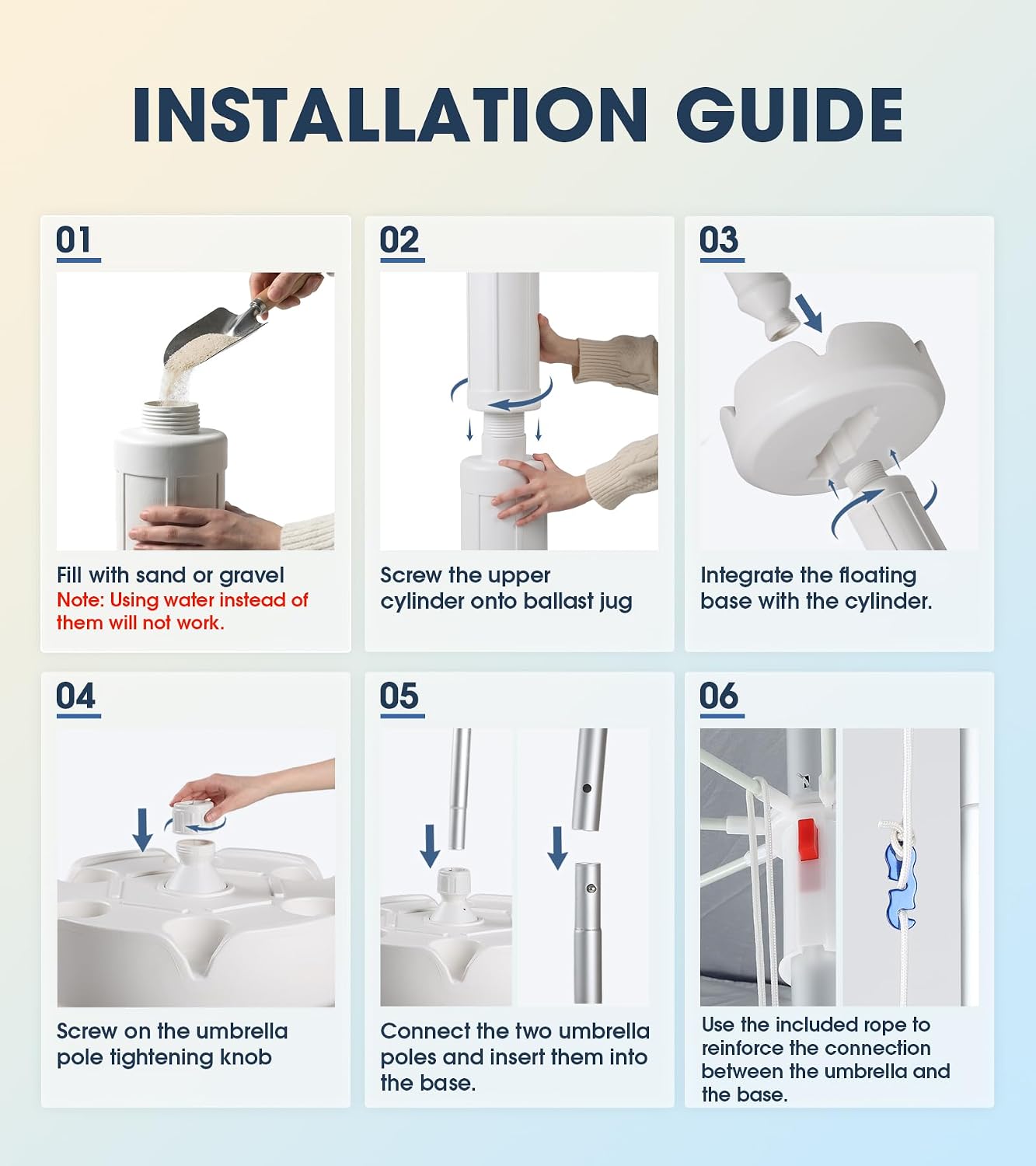 INSTALLATION GUIDE

01

Fill with sand or gravel
Note: Using water instead of them will not work.

02

Screw the upper cylinder onto ballast jug

03

Integrate the floating base with the cylinder.

04

Screw on the umbrella pole tightening knob

05

Connect the two umbrella poles and insert them into the base.

06

Use the included rope to reinforce the connection between the umbrella and the base.