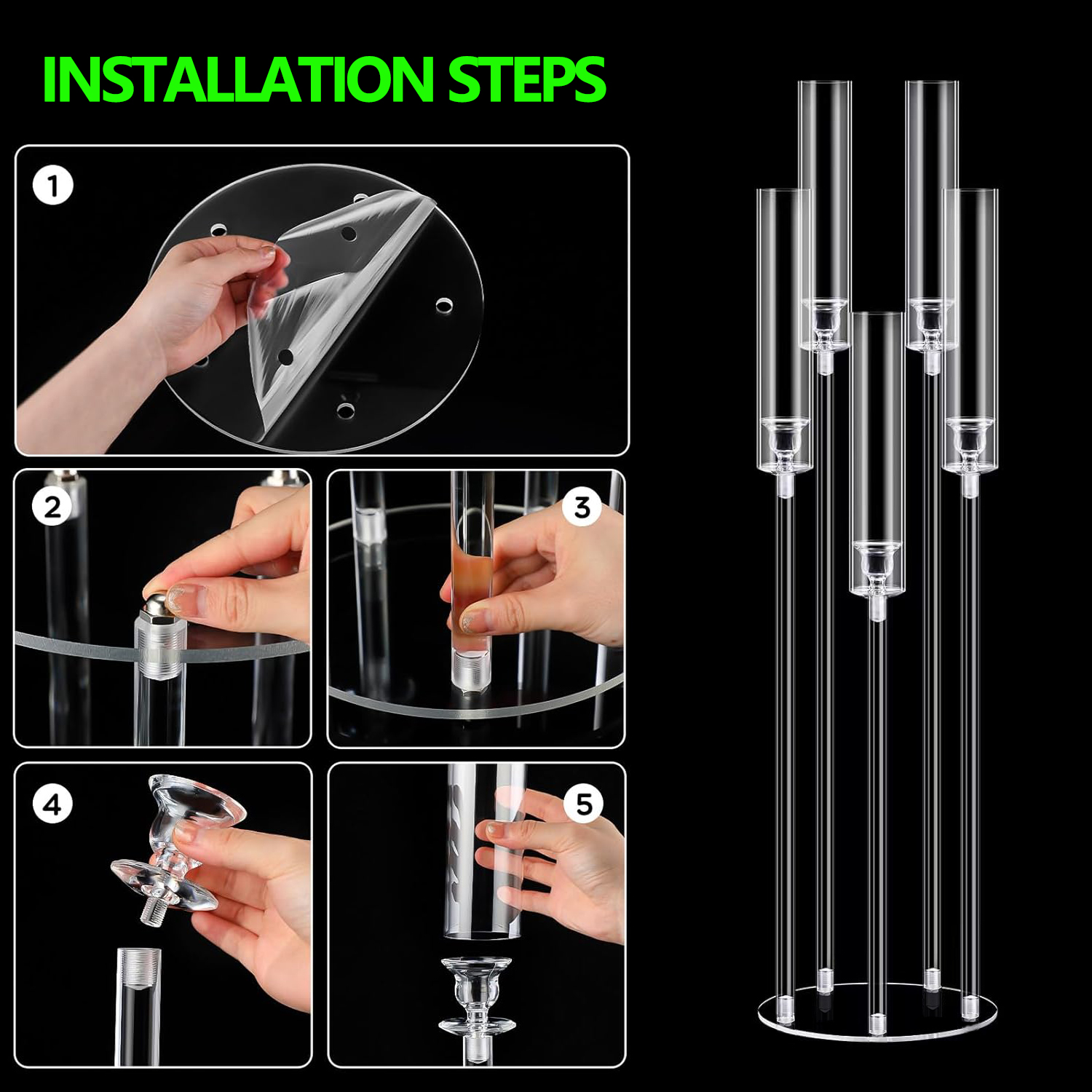 INSTALLATION STEPS

1

2

3

4

5