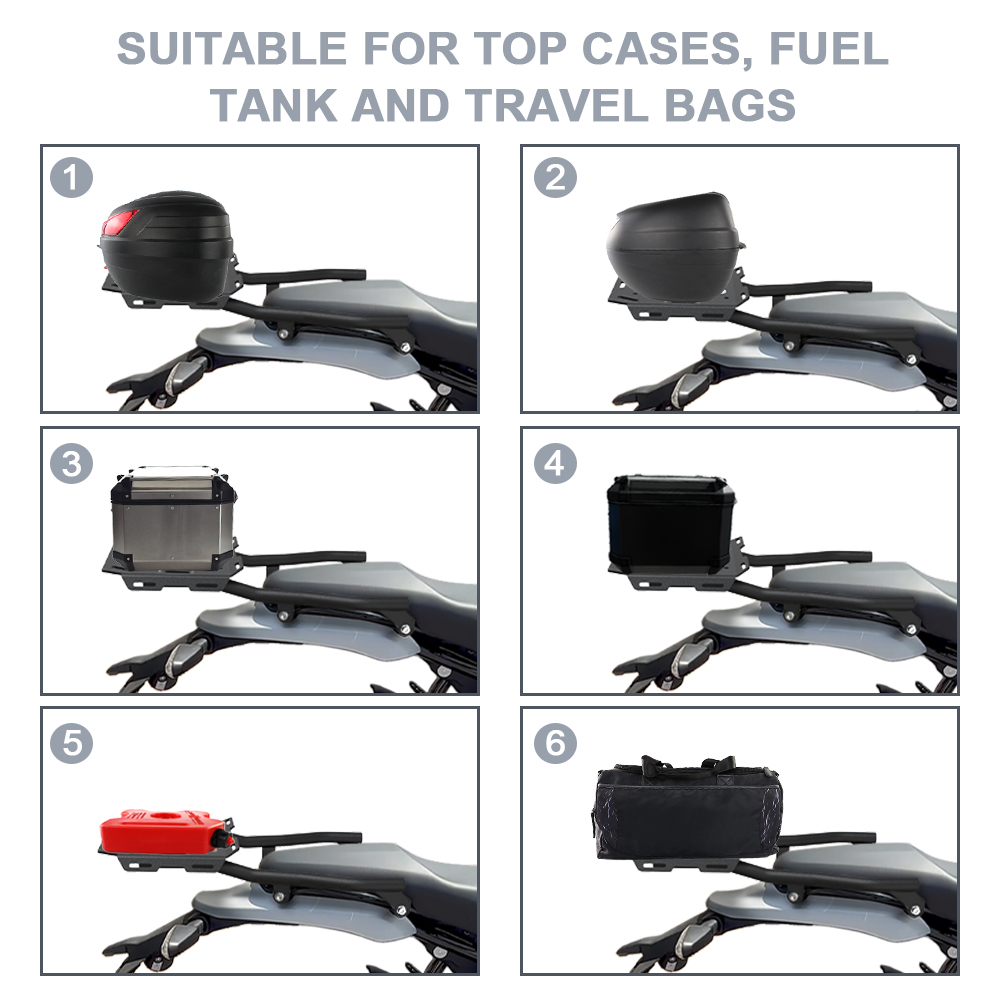 SUITABLE FOR TOP CASES, FUEL TANK AND TRAVEL BAGS

1

2

3

4

5

6