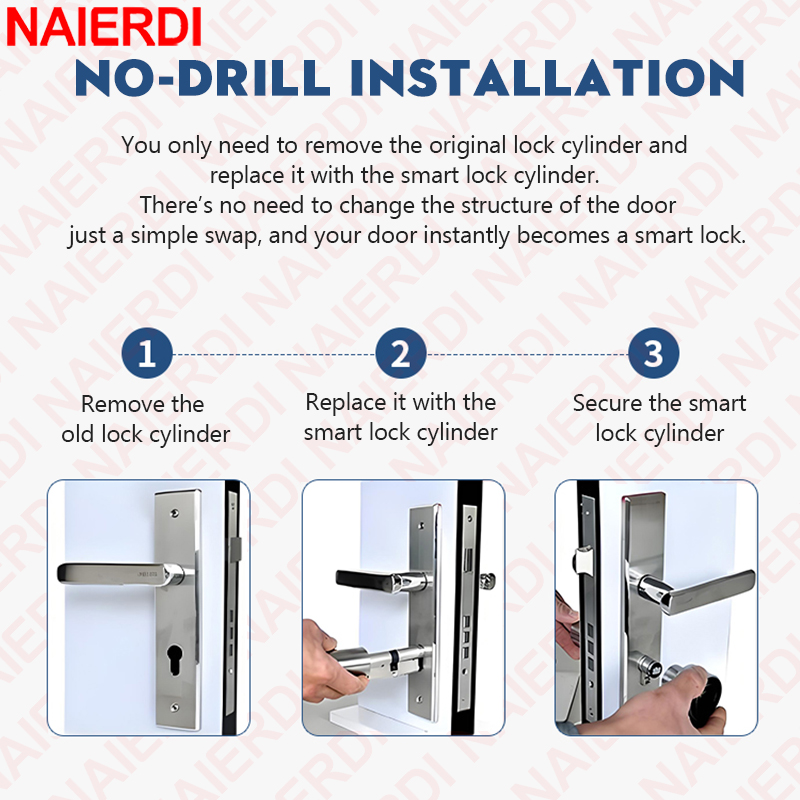 NAIERDI

NO-DRILL INSTALLATION

You only need to remove the original lock cylinder and replace it with the smart lock cylinder.
There's no need to change the structure of the door just a simple swap, and your door instantly becomes a smart lock.

1
Remove the old lock cylinder

2
Replace it with the smart lock cylinder

3
Secure the smart lock cylinder