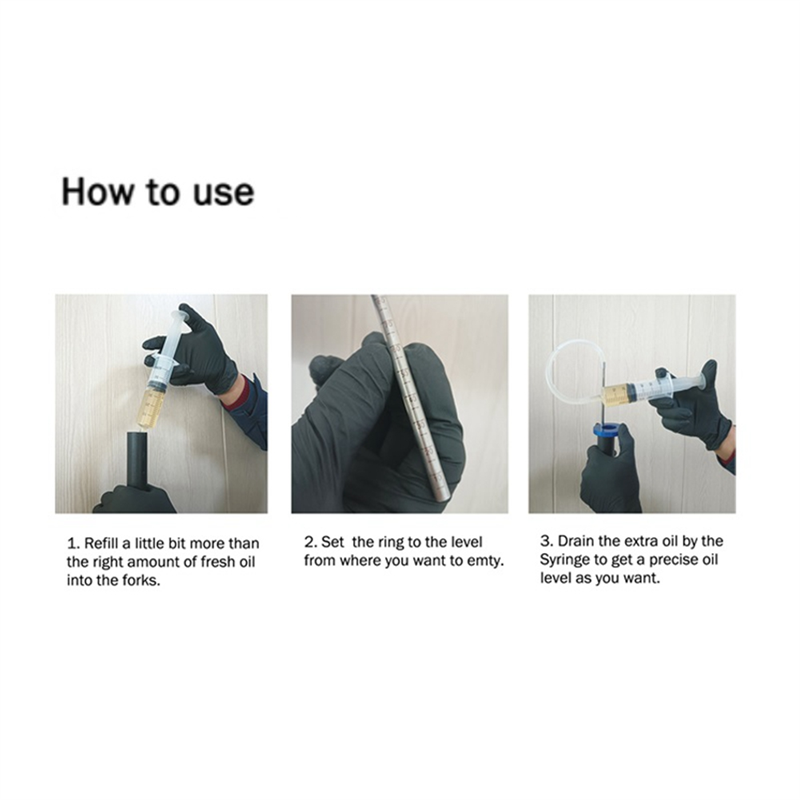 How to use

1. Refill a little bit more than the right amount of fresh oil into the forks.

2. Set the ring to the level from where you want to emty.

3. Drain the extra oil by the Syringe to get a precise oil level as you want.