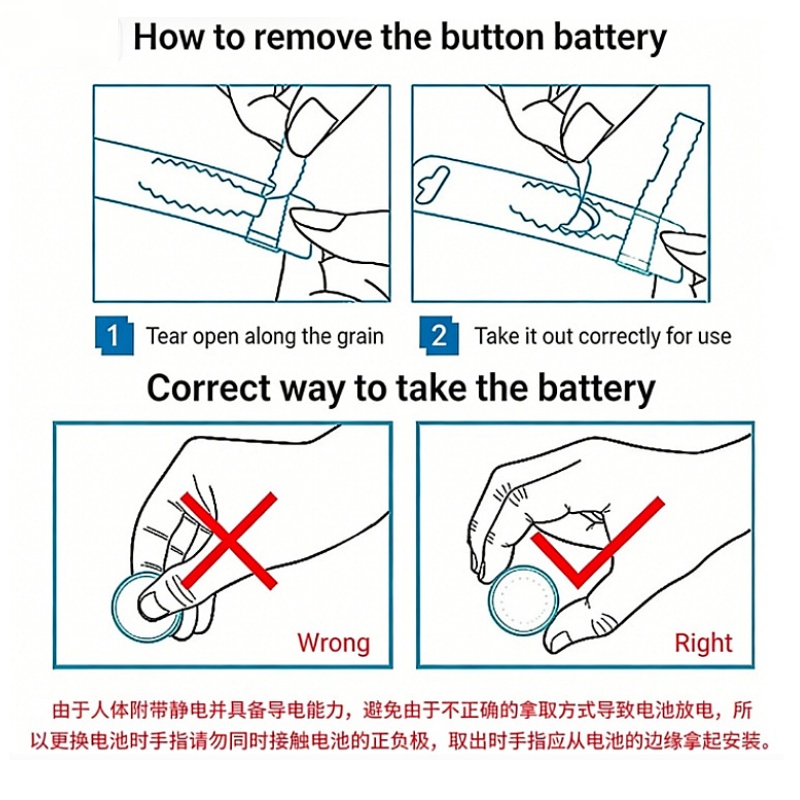 How to remove the button battery

1 Tear open along the grain

2 Take it out correctly for use

Correct way to take the battery

Wrong

Right

由于人体附带静电并具备导电能力，避免由于不正确的拿取方式导致电池放电，所以更换电池时手指请勿同时接触电池的正负极，取出时手指应从电池的边缘拿起安装。