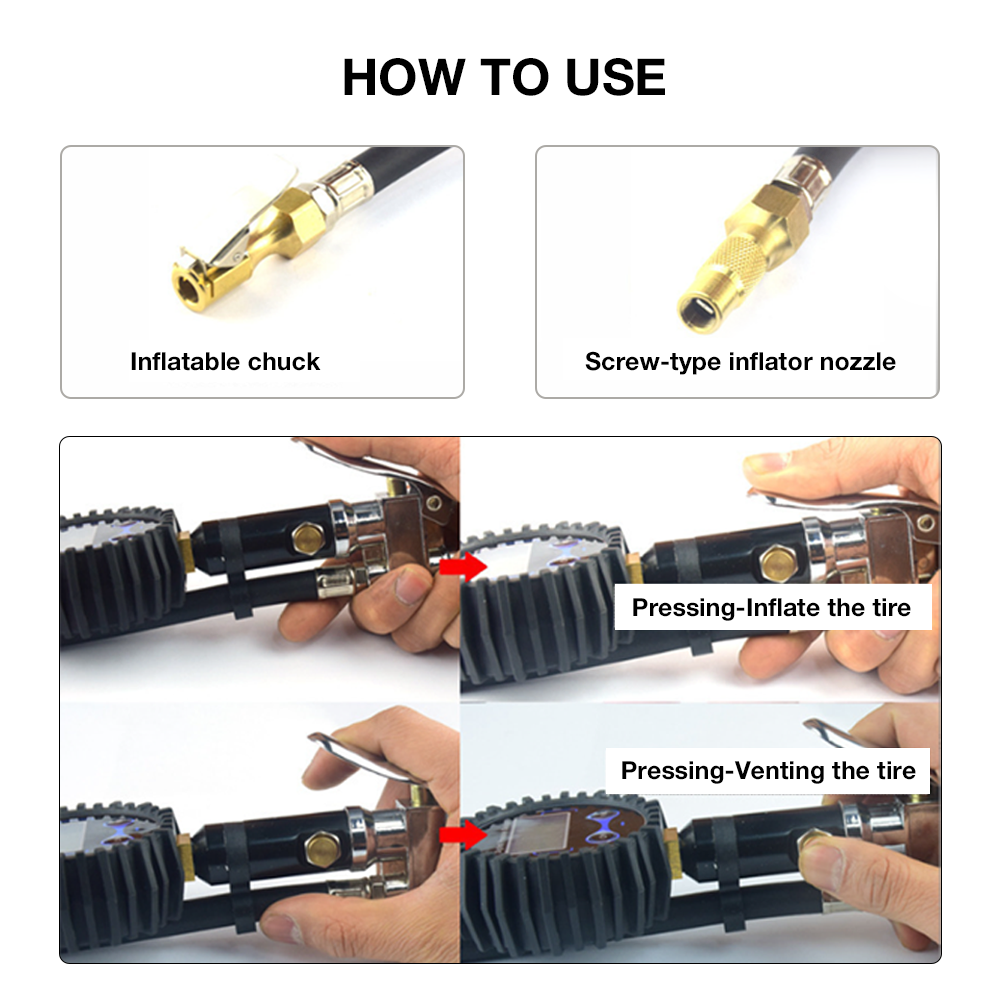 HOW TO USE

Inflatable chuck

Screw-type inflator nozzle

Pressing-Inflate the tire

Pressing-Venting the tire