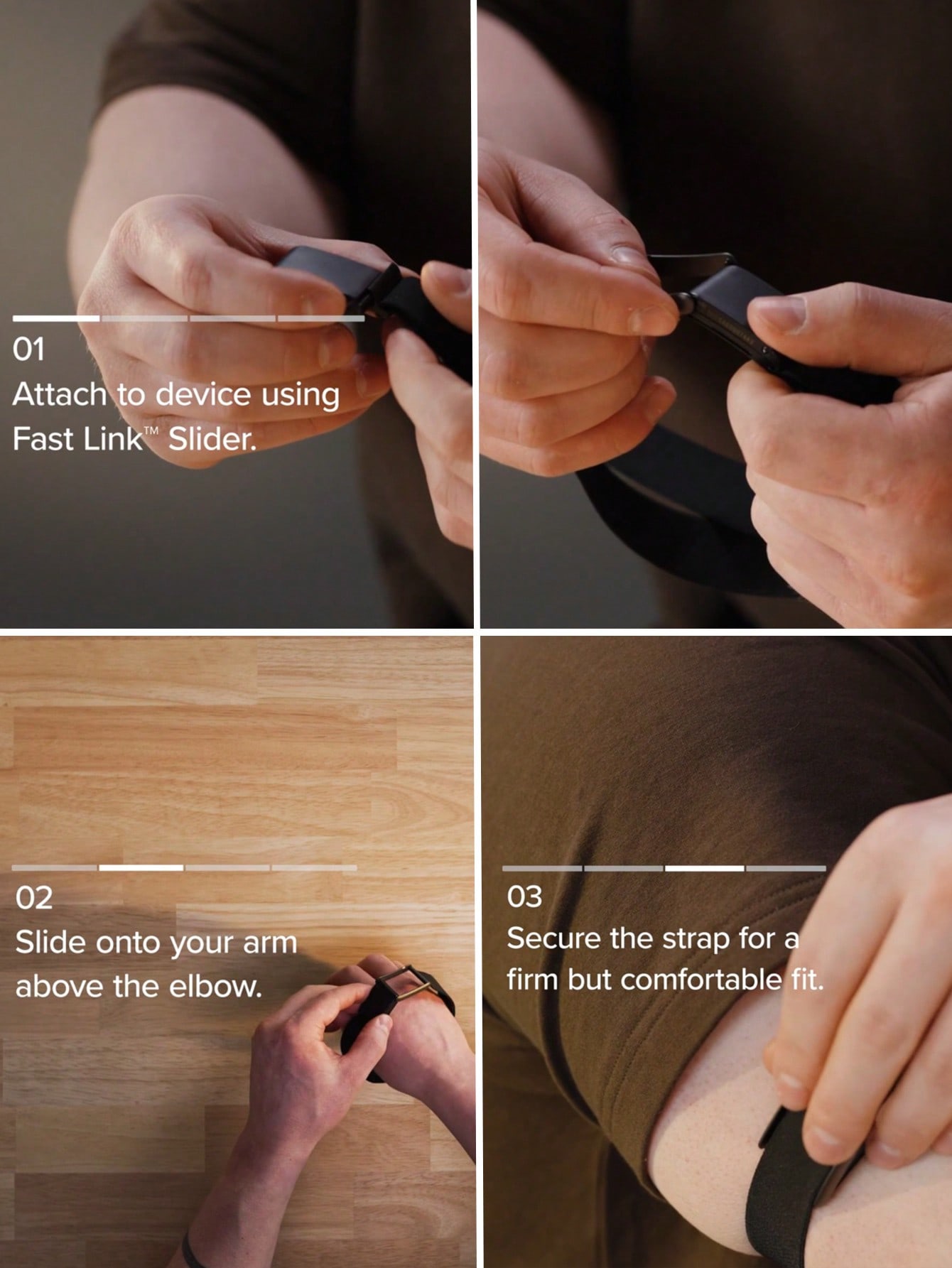 01
Attach to device using Fast Link™ Slider.

02
Slide onto your arm above the elbow.

03
Secure the strap for a firm but comfortable fit.