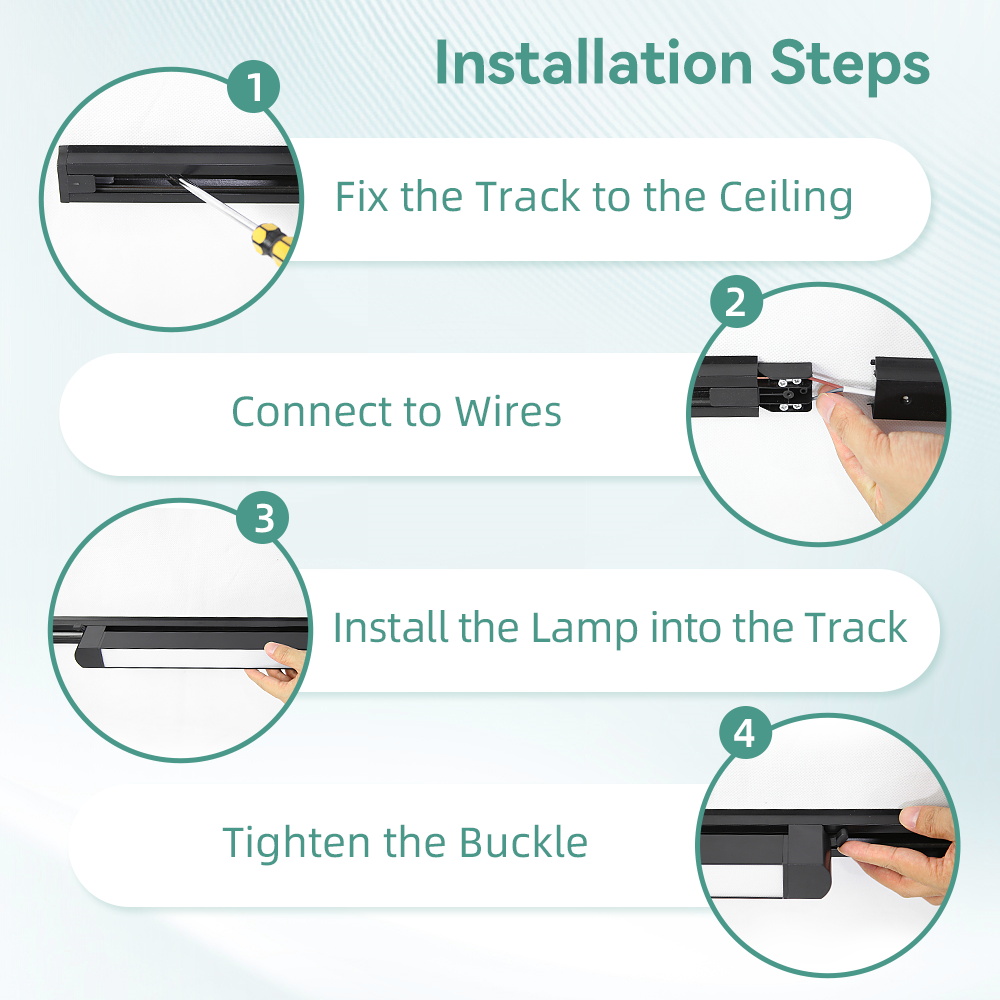 Installation Steps

1

Fix the Track to the Ceiling

2

Connect to Wires

3

Install the Lamp into the Track

4

Tighten the Buckle