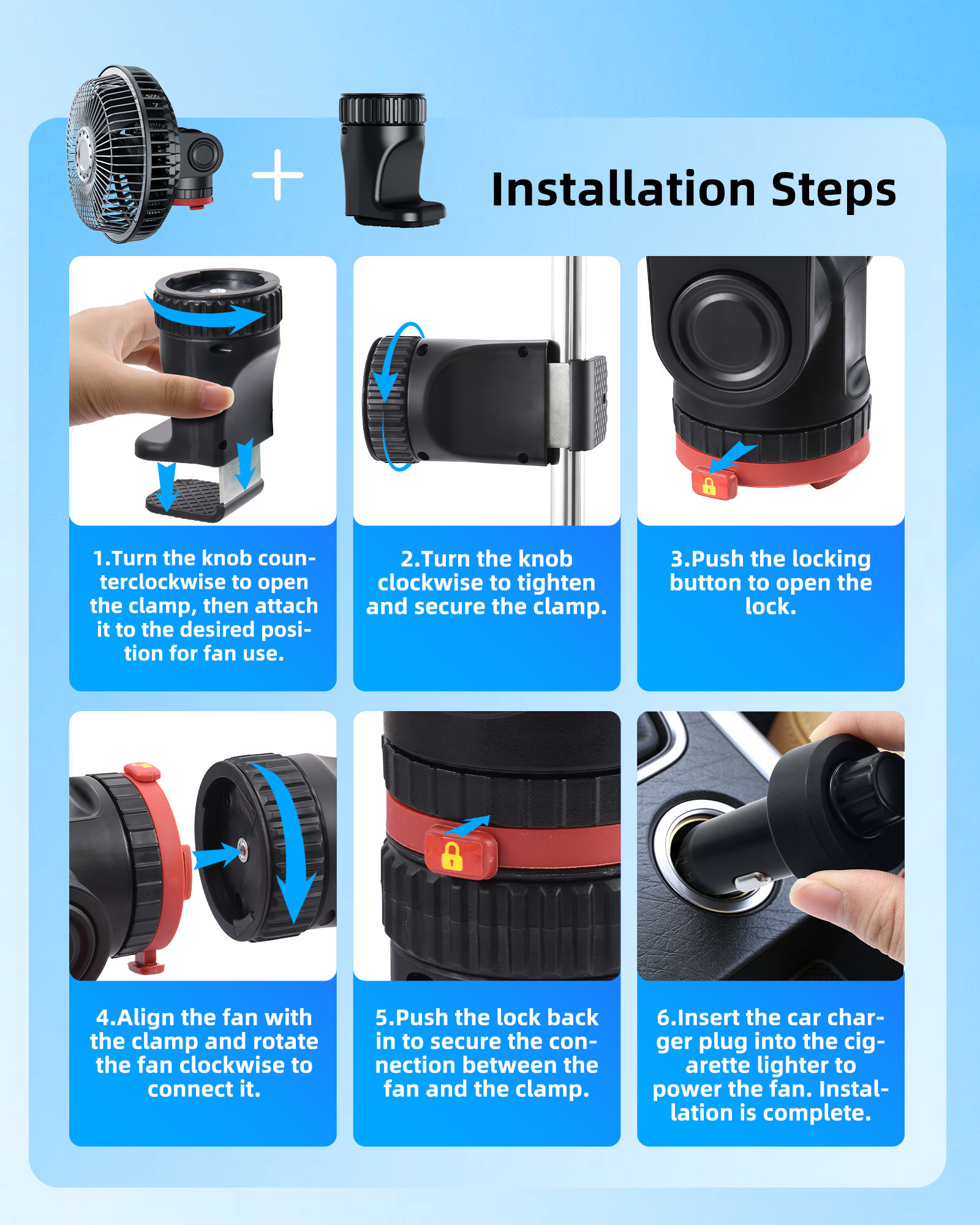 Installation Steps

1.Turn the knob counterclockwise to open the clamp, then attach it to the desired position for fan use.

2.Turn the knob clockwise to tighten and secure the clamp.

3.Push the locking button to open the lock.

4.Align the fan with the clamp and rotate the fan clockwise to connect it.

5.Push the lock back in to secure the connection between the fan and the clamp.

6.Insert the car charger plug into the cigarette lighter to power the fan. Installation is complete.