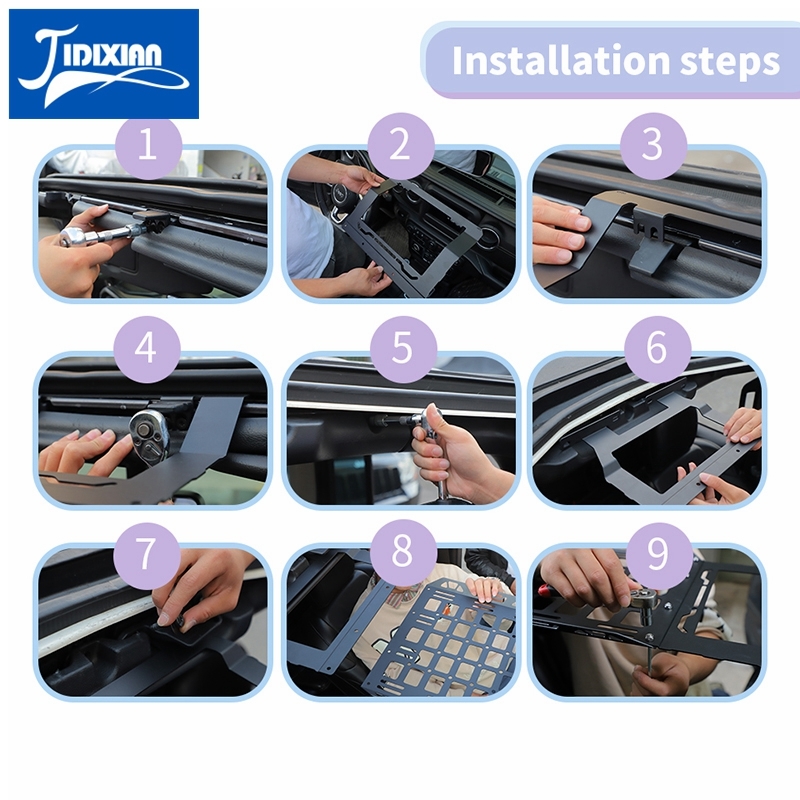 JIDIXIAN

Installation steps

1

2

3

4

5

6

7

8

9