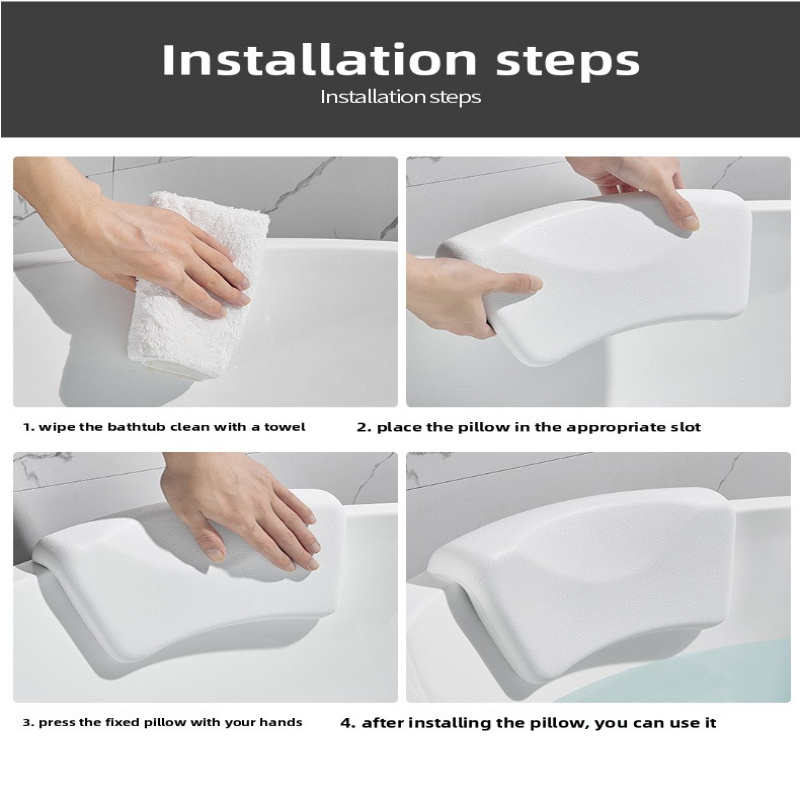 Installation steps
Installation steps

1. wipe the bathtub clean with a towel

2. place the pillow in the appropriate slot

3. press the fixed pillow with your hands

4. after installing the pillow, you can use it