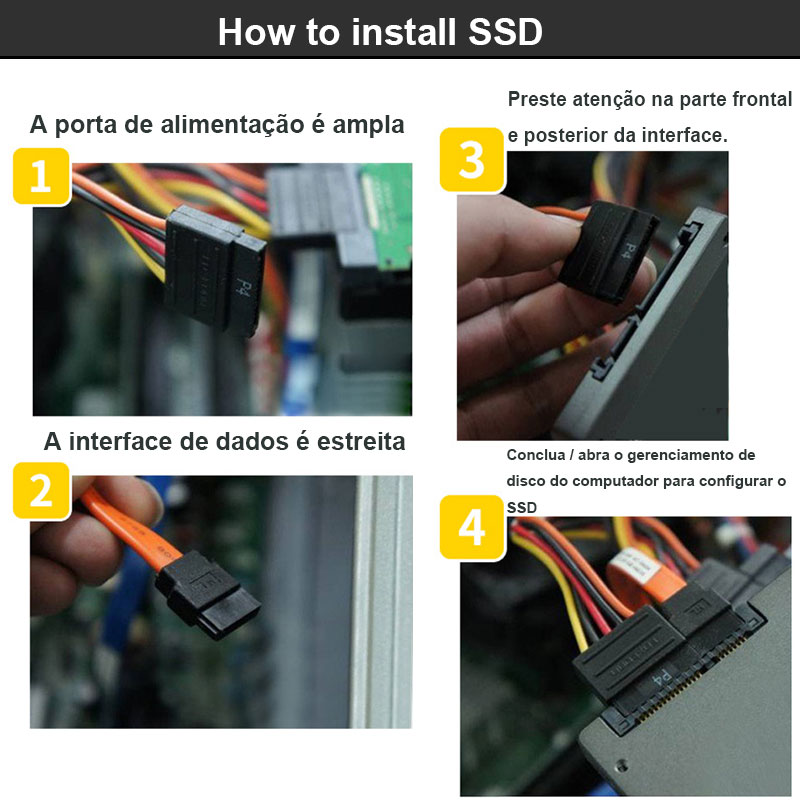 How to install SSD

A porta de alimentação é ampla

1

P4

A interface de dados é estreita

2

Preste atenção na parte frontal e posterior da interface.

3

P4

Conclua / abra o gerenciamento de disco do computador para configurar o SSD

4

P4