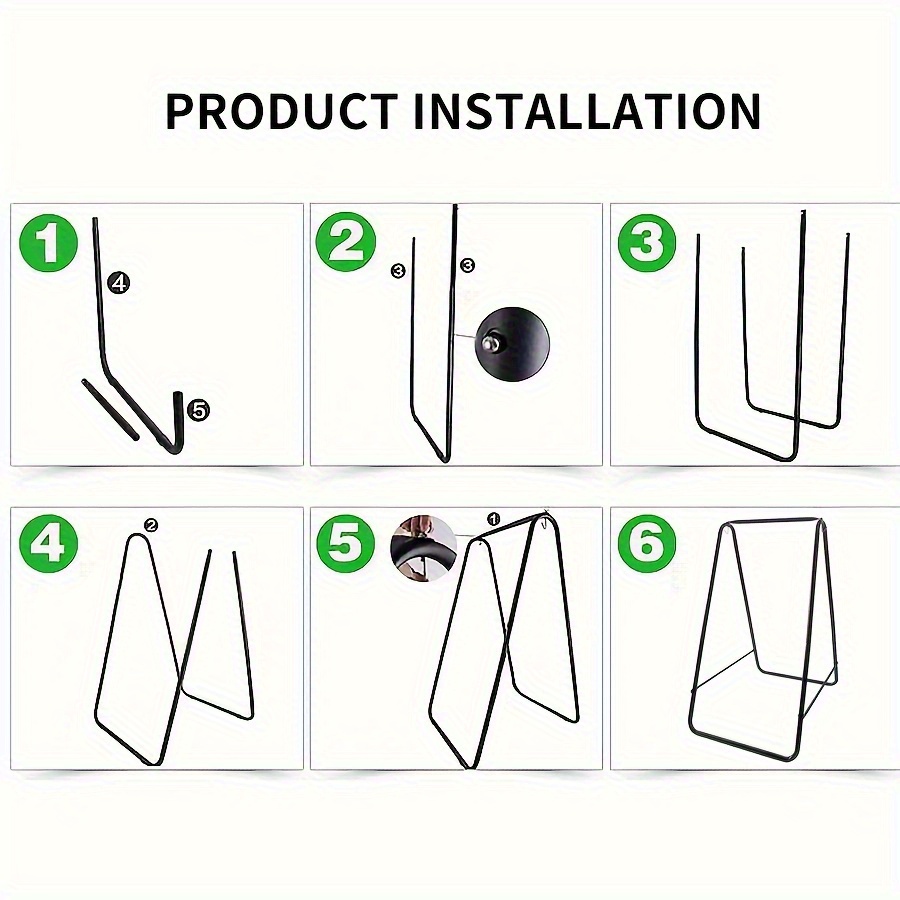 PRODUCT INSTALLATION

1
4
5

2
3
3

3

4
2

5
1

6