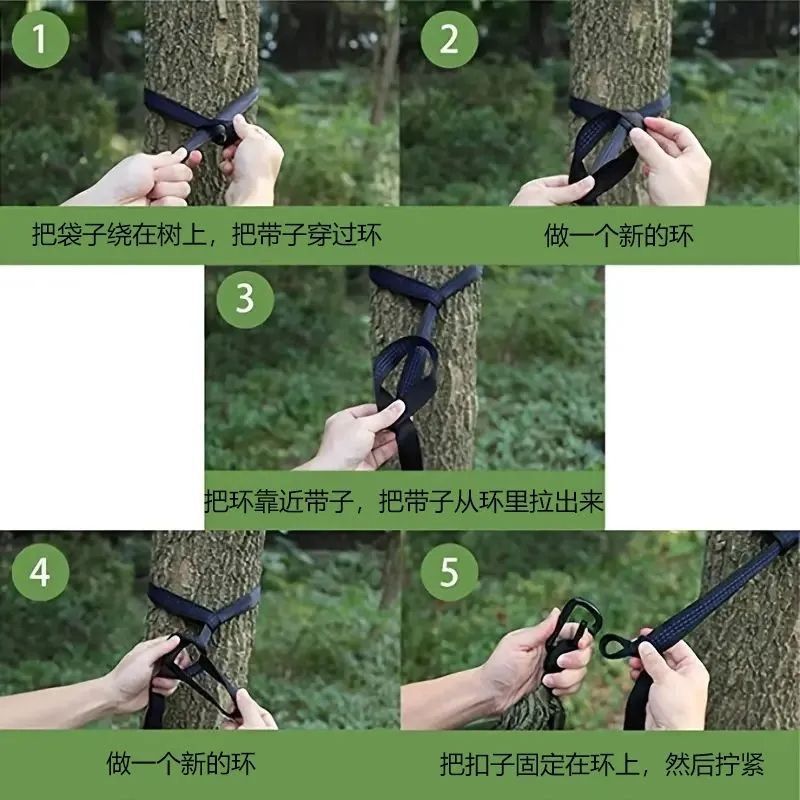 1

把袋子绕在树上，把带子穿过环

2

做一个新的环

3

把环靠近带子，把带子从环里拉出来

4

做一个新的环

5

把扣子固定在环上，然后拧紧