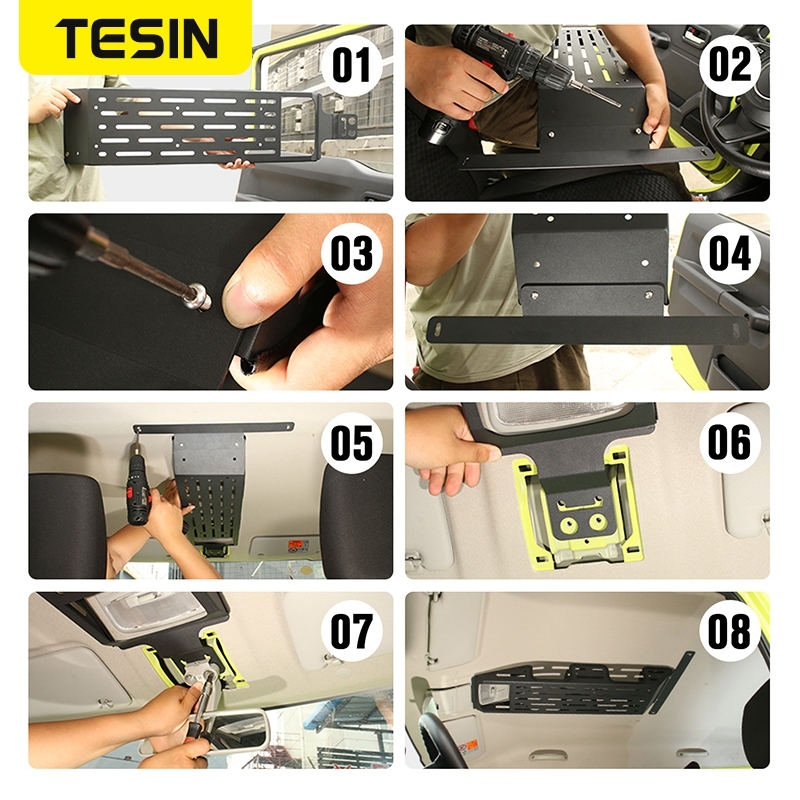 TESIN

01

02

03

04

05

06

07

08