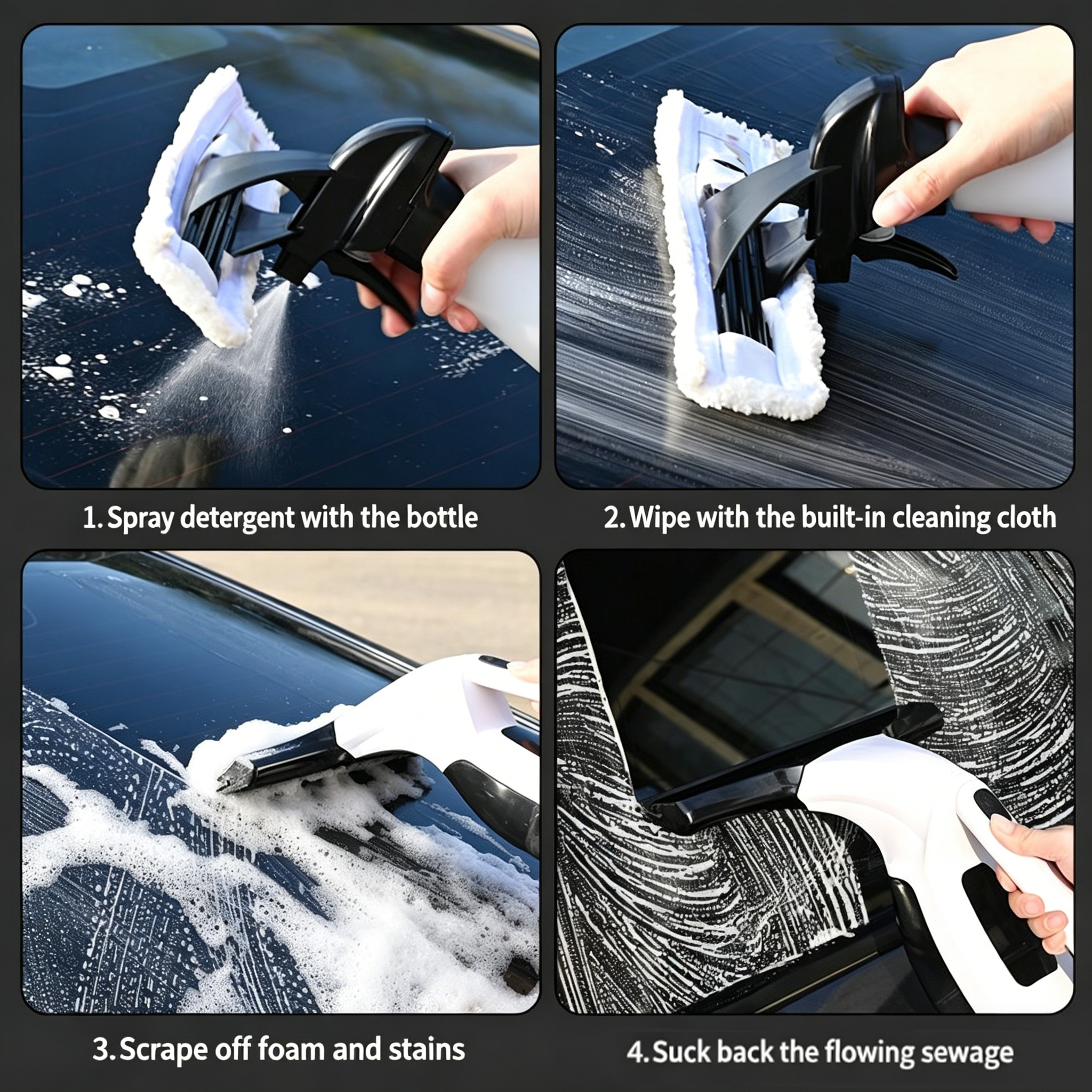 1. Spray detergent with the bottle

2. Wipe with the built-in cleaning cloth

3. Scrape off foam and stains

4. Suck back the flowing sewage