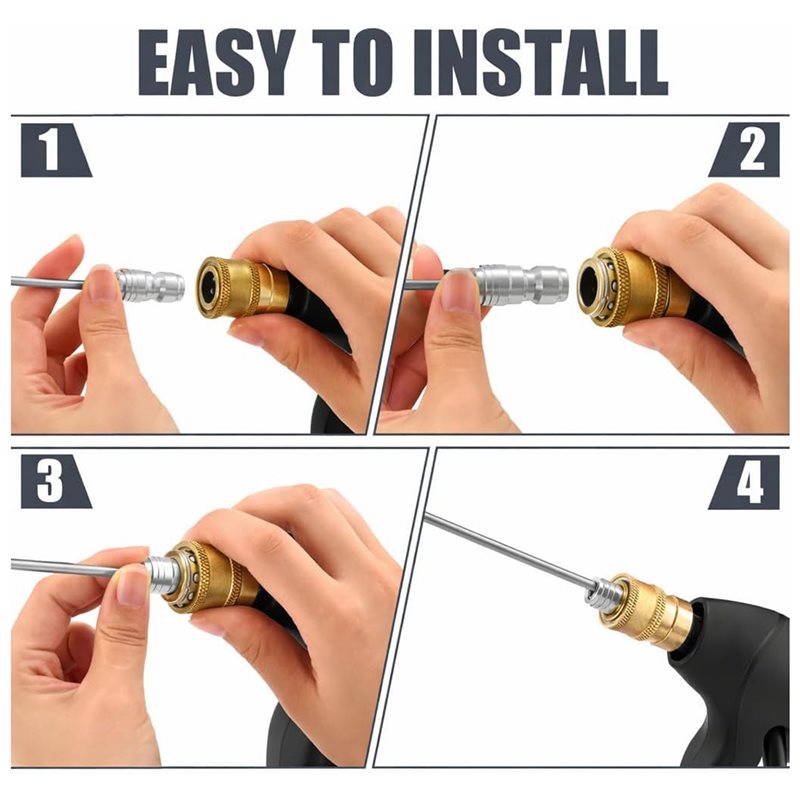 EASY TO INSTALL

1

2

3

4