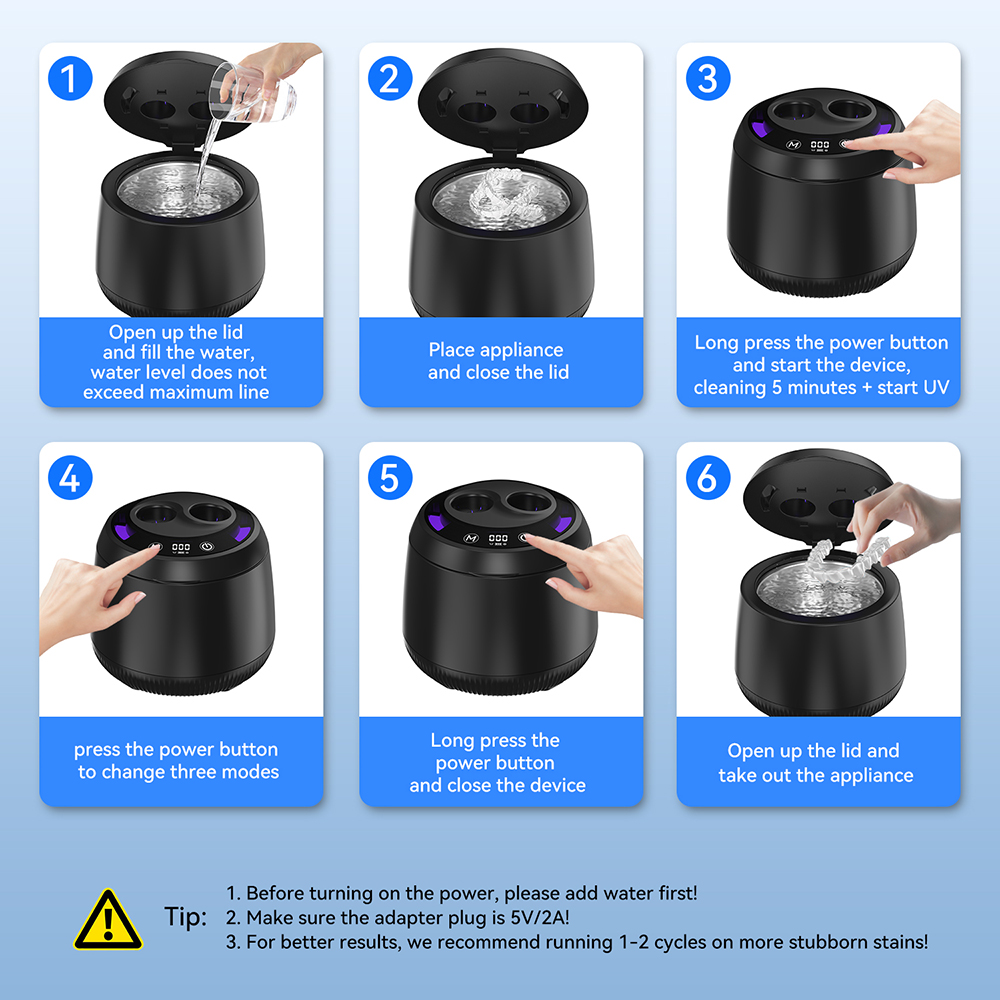 1

Open up the lid and fill the water, water level does not exceed maximum line

2

Place appliance and close the lid

3

Long press the power button and start the device, cleaning 5 minutes + start UV

4

press the power button to change three modes

5

Long press the power button and close the device

6

Open up the lid and take out the appliance

Tip: 1. Before turning on the power, please add water first!
2. Make sure the adapter plug is 5V/2A!
3. For better results, we recommend running 1-2 cycles on more stubborn stains!