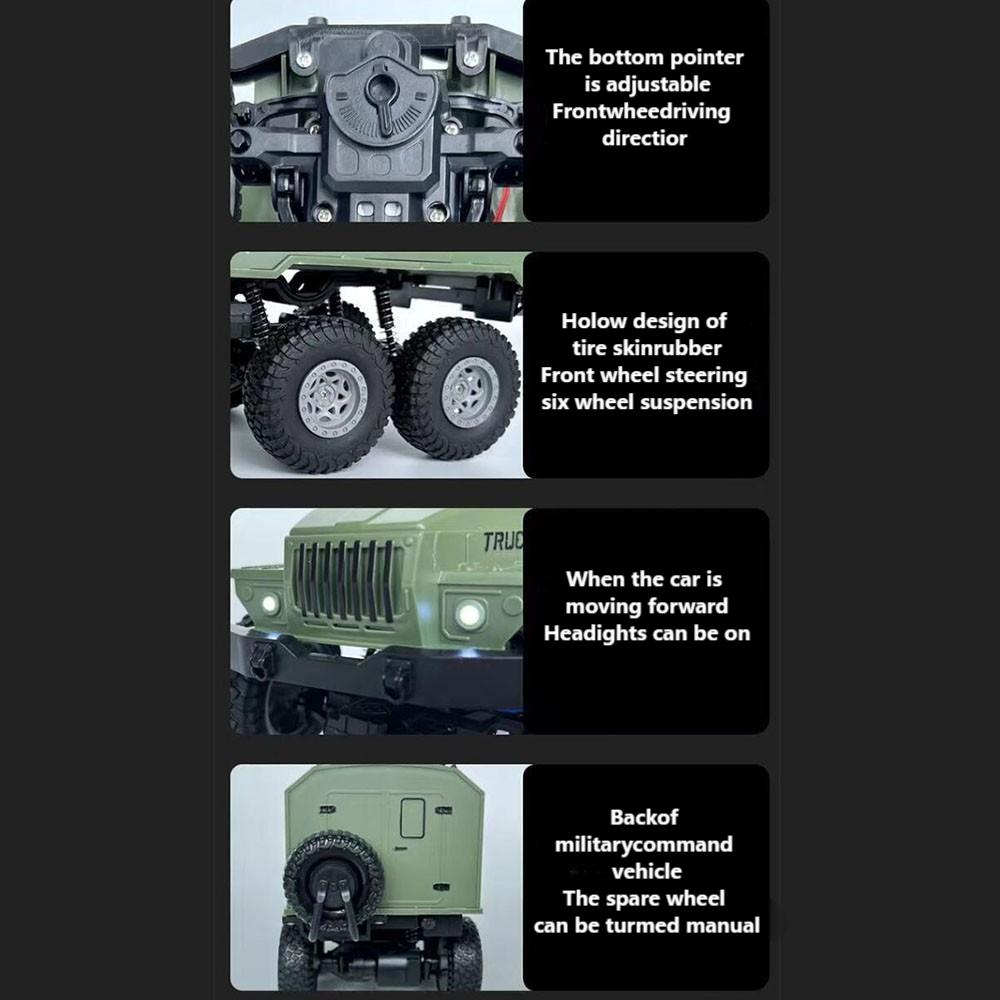 The bottom pointer is adjustable Frontwheedriving directior

Holow design of tire skinrubber Front wheel steering six wheel suspension

TRUC

When the car is moving forward Headights can be on

Backof militarycommand vehicle The spare wheel can be turmed manual