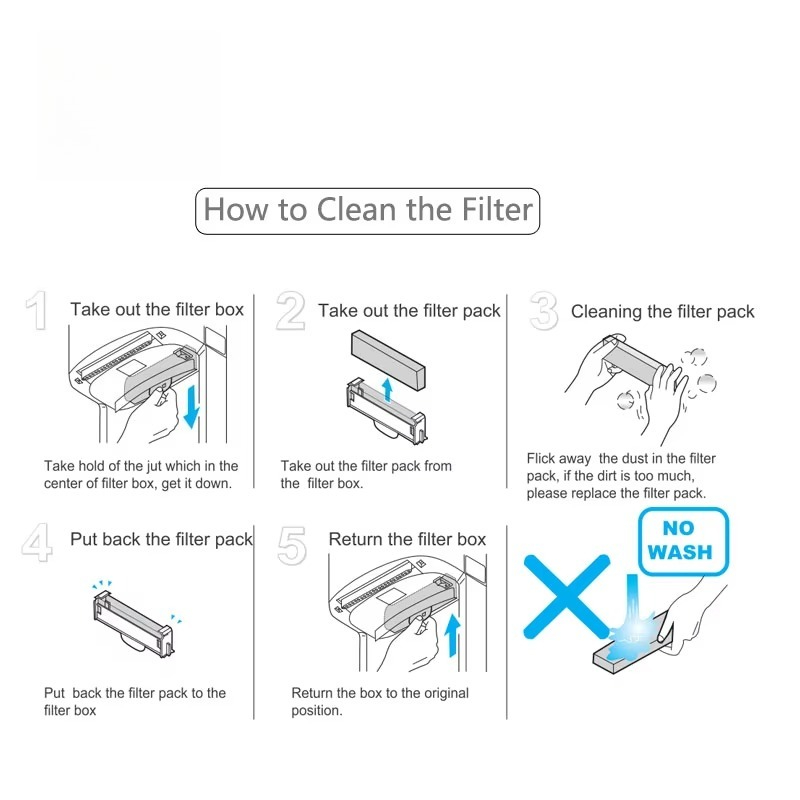 How to Clean the Filter

1 Take out the filter box

Take hold of the jut which in the center of filter box, get it down.

2 Take out the filter pack

Take out the filter pack from the filter box.

3 Cleaning the filter pack

Flick away the dust in the filter pack, if the dirt is too much, please replace the filter pack.

4 Put back the filter pack

Put back the filter pack to the filter box

5 Return the filter box

Return the box to the original position.

NO WASH