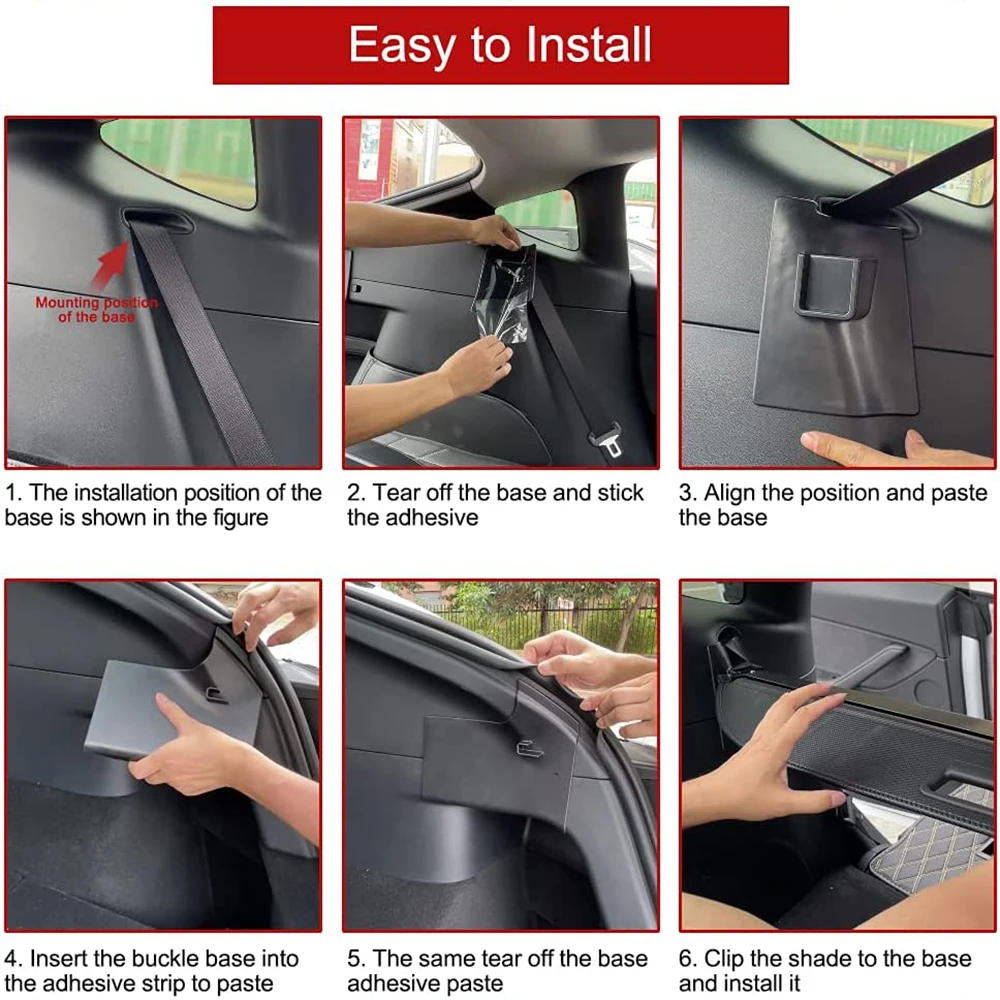 Easy to Install

Mounting position of the base

1. The installation position of the base is shown in the figure

2. Tear off the base and stick the adhesive

3. Align the position and paste the base

4. Insert the buckle base into the adhesive strip to paste

5. The same tear off the base adhesive paste

6. Clip the shade to the base and install it