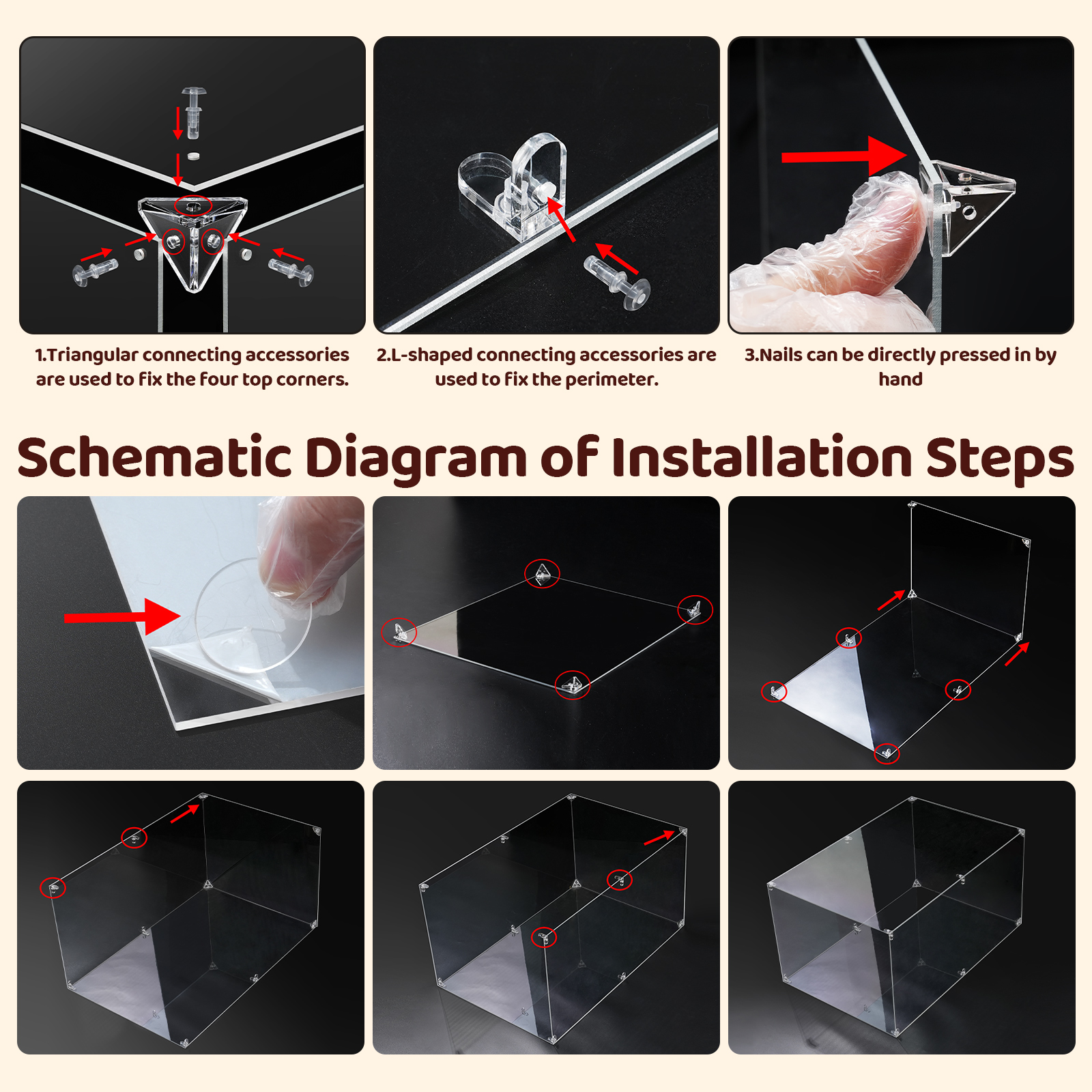 1.Triangular connecting accessories are used to fix the four top corners.

2.L-shaped connecting accessories are used to fix the perimeter.

3.Nails can be directly pressed in by hand

Schematic Diagram of Installation Steps