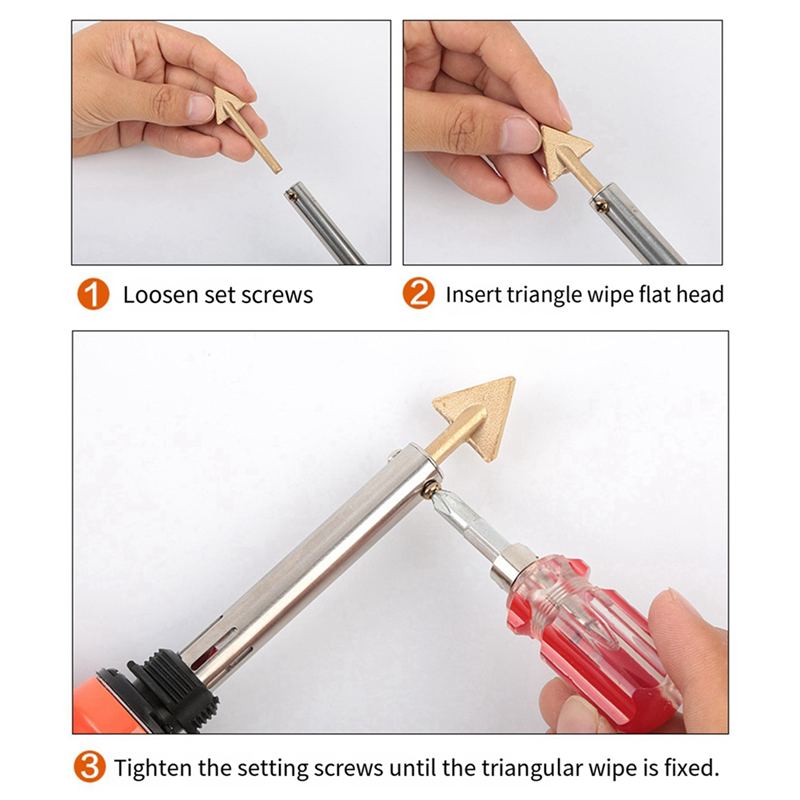 1 Loosen set screws

2 Insert triangle wipe flat head

3 Tighten the setting screws until the triangular wipe is fixed.