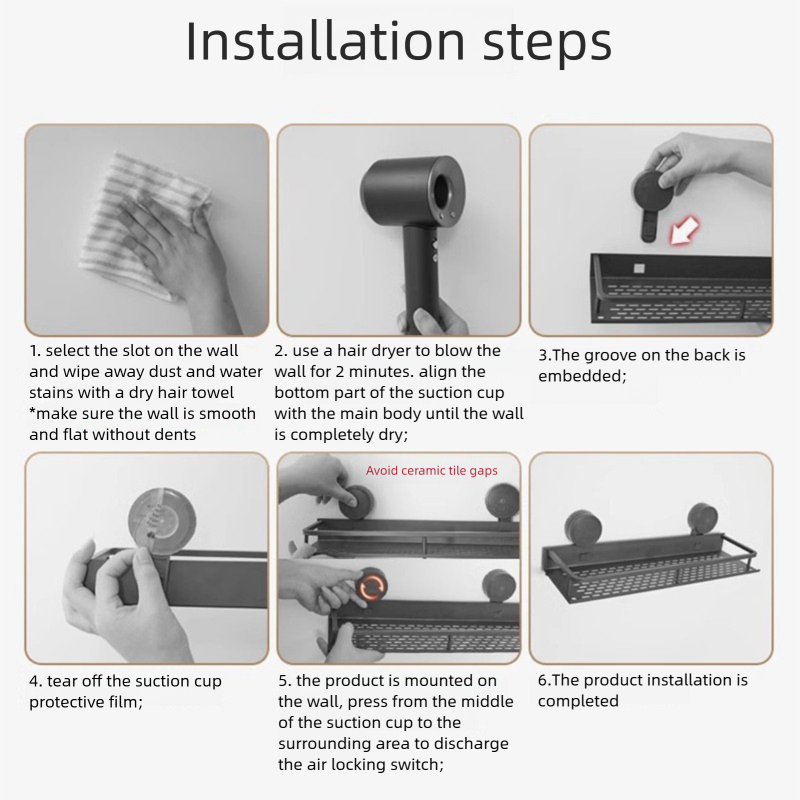 Installation steps

1. select the slot on the wall and wipe away dust and water stains with a dry hair towel *make sure the wall is smooth and flat without dents

2. use a hair dryer to blow the wall for 2 minutes. align the bottom part of the suction cup with the main body until the wall is completely dry;

3.The groove on the back is embedded;

Avoid ceramic tile gaps

4. tear off the suction cup protective film;

5. the product is mounted on the wall, press from the middle of the suction cup to the surrounding area to discharge the air locking switch;

6.The product installation is completed