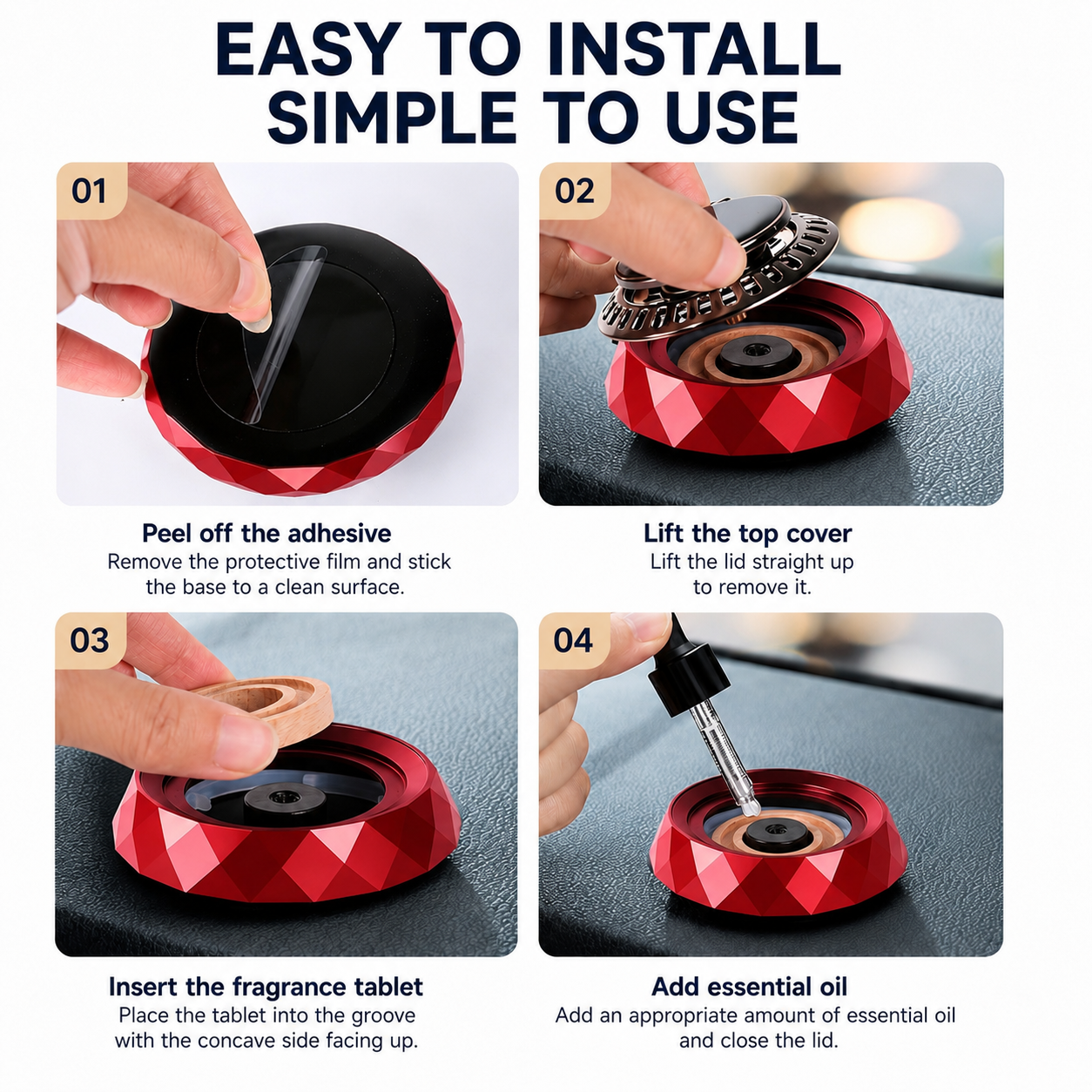 EASY TO INSTALL
SIMPLE TO USE

01

Peel off the adhesive
Remove the protective film and stick the base to a clean surface.

02

Lift the top cover
Lift the lid straight up to remove it.

03

Insert the fragrance tablet
Place the tablet into the groove with the concave side facing up.

04

Add essential oil
Add an appropriate amount of essential oil and close the lid.