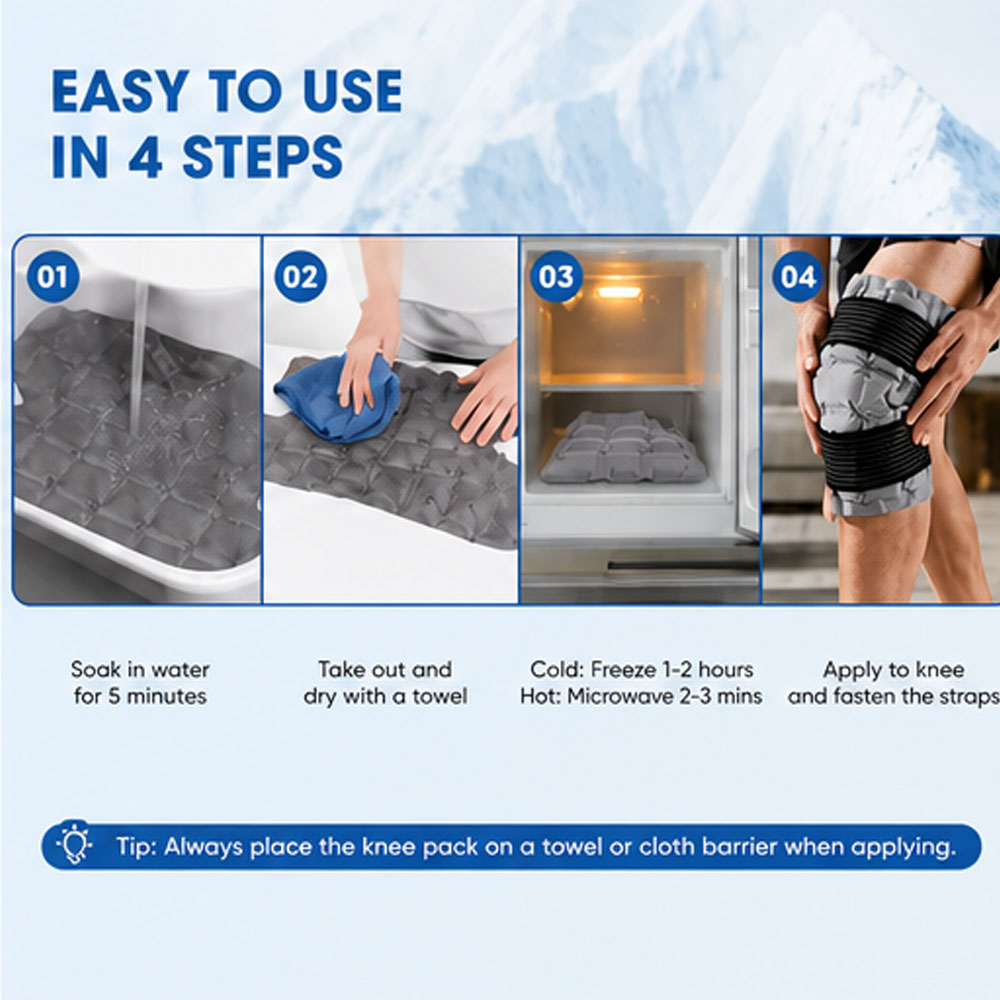 EASY TO USE IN 4 STEPS

01

02

03

04

Soak in water for 5 minutes

Take out and dry with a towel

Cold: Freeze 1-2 hours
Hot: Microwave 2-3 mins

Apply to knee and fasten the straps

Tip: Always place the knee pack on a towel or cloth barrier when applying.