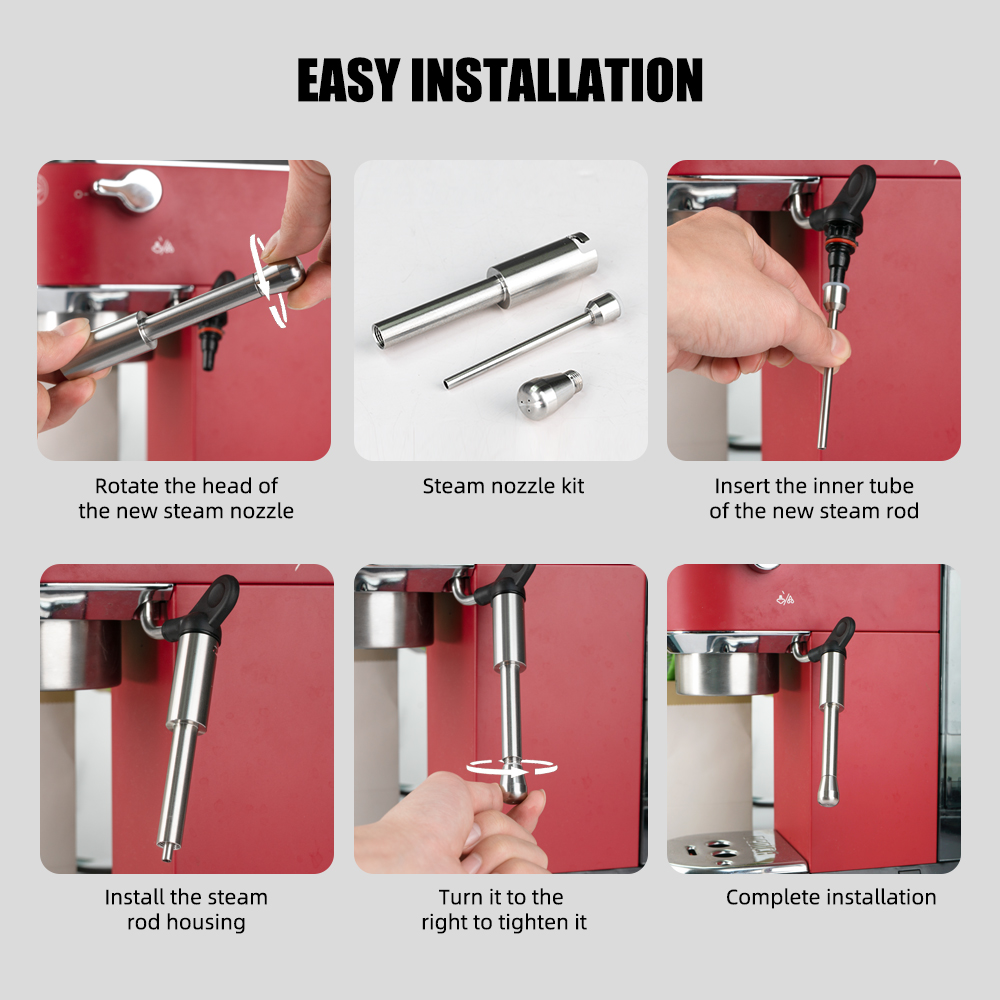 EASY INSTALLATION

Rotate the head of the new steam nozzle

Steam nozzle kit

Insert the inner tube of the new steam rod

Install the steam rod housing

Turn it to the right to tighten it

Complete installation