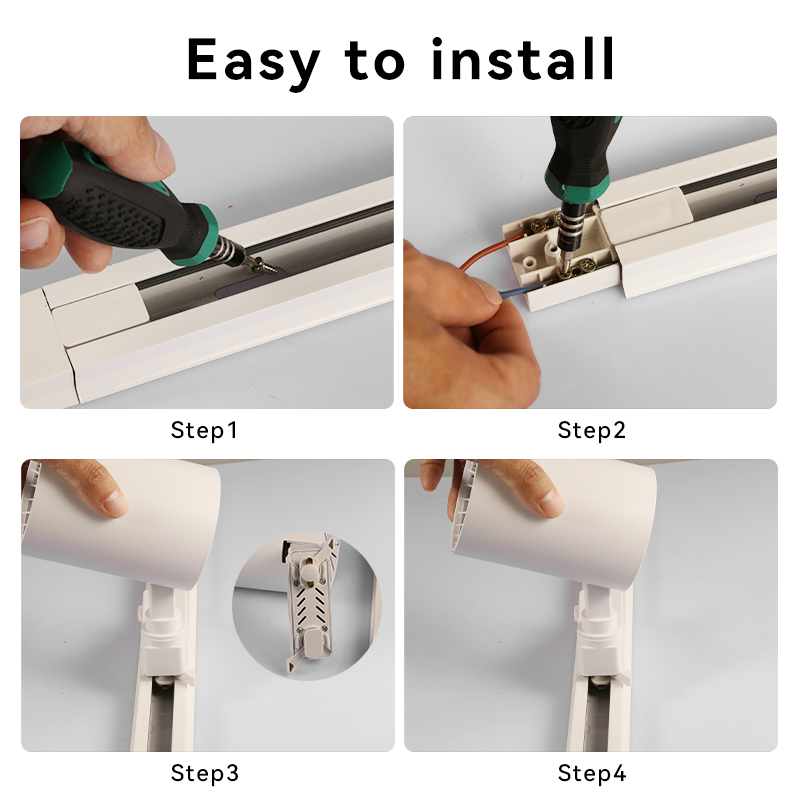 Easy to install

Step1

Step2

Step3

Step4