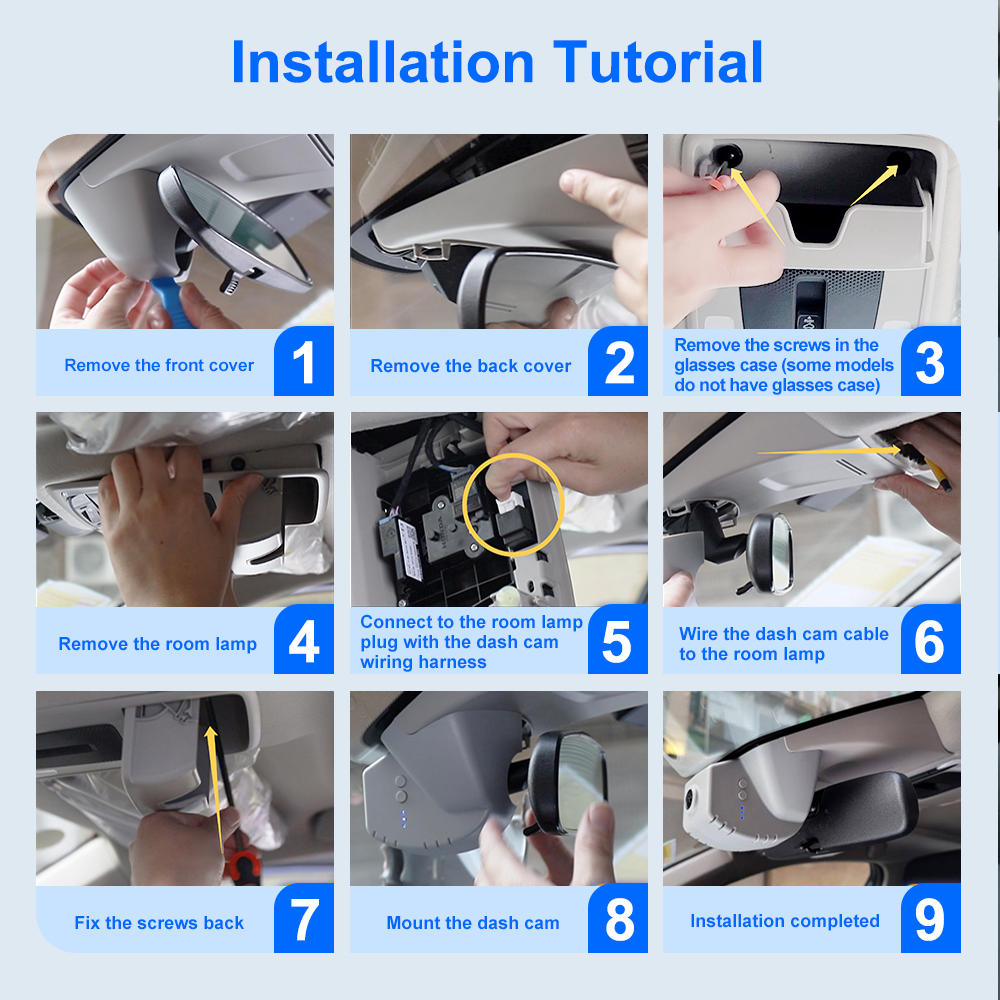 Installation Tutorial

Remove the front cover 1

Remove the back cover 2

Remove the screws in the glasses case (some models do not have glasses case) 3

Remove the room lamp 4

Connect to the room lamp plug with the dash cam wiring harness 5

Wire the dash cam cable to the room lamp 6

Fix the screws back 7

Mount the dash cam 8

Installation completed 9