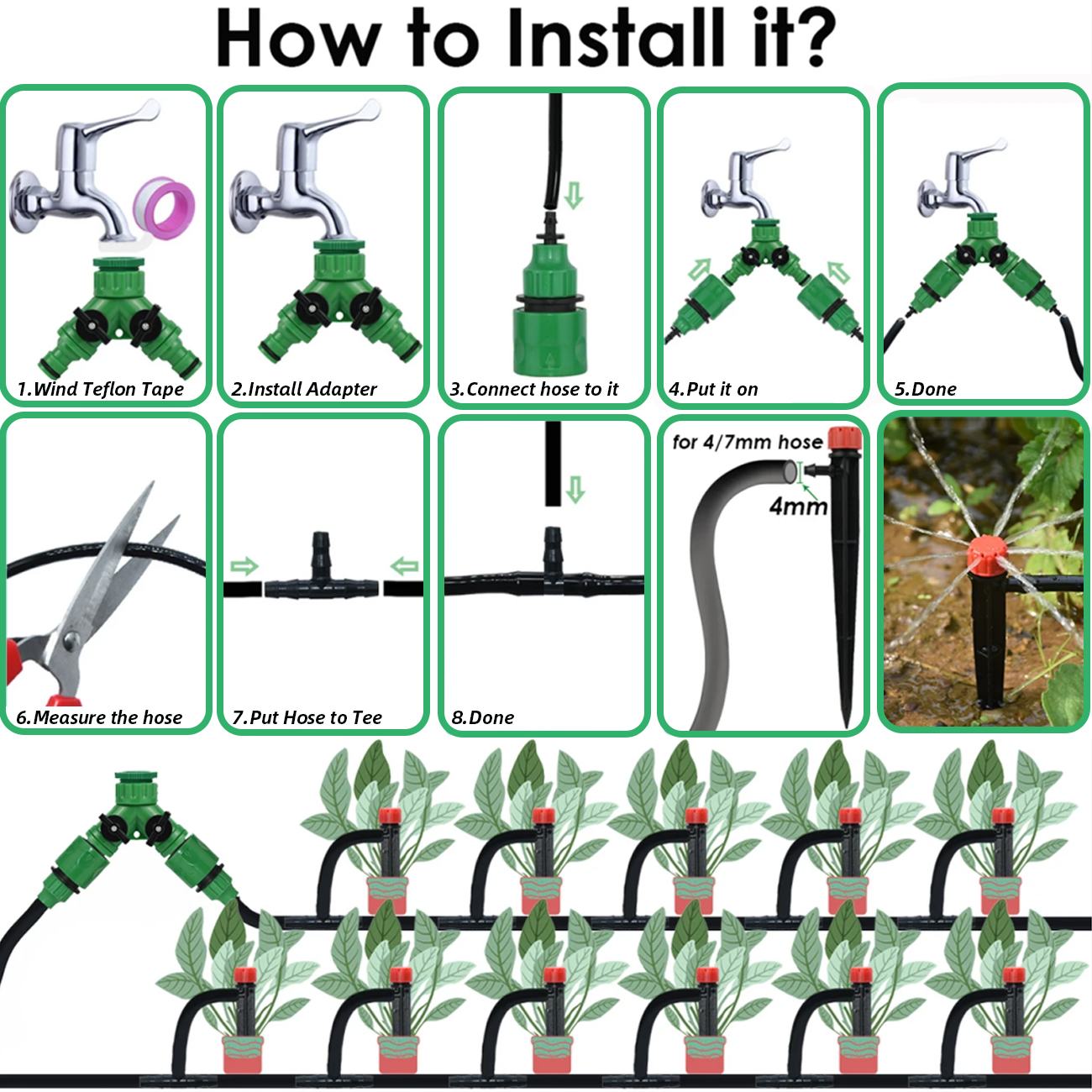 How to Install it?

1.Wind Teflon Tape

2.Install Adapter

3.Connect hose to it

4.Put it on

5.Done

6.Measure the hose

7.Put Hose to Tee

8.Done

for 4/7mm hose

4mm