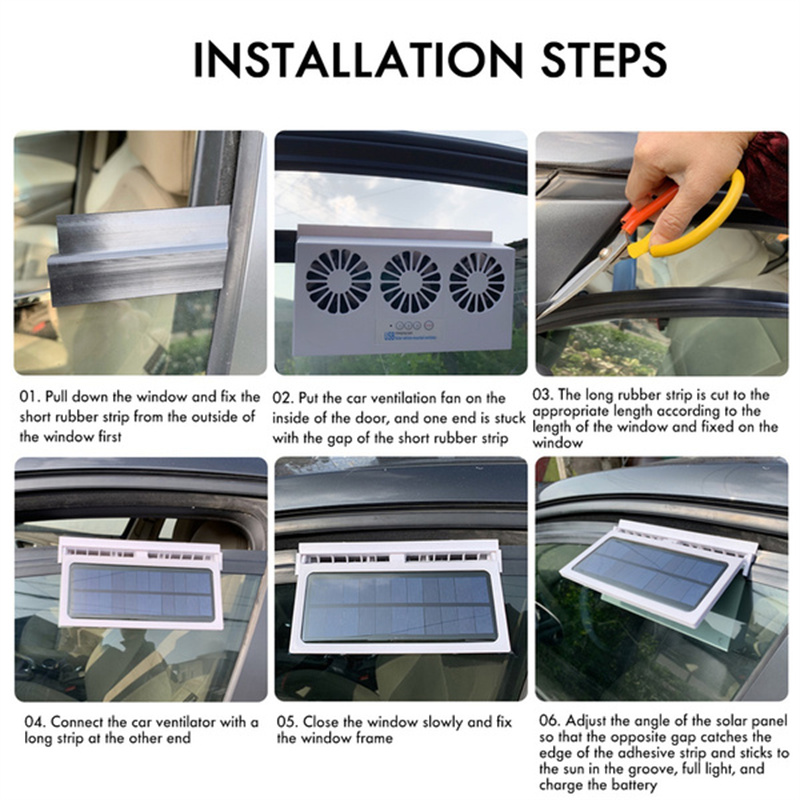 INSTALLATION STEPS

USB

01. Pull down the window and fix the short rubber strip from the outside of the window first

02. Put the car ventilation fan on the inside of the door, and one end is stuck with the gap of the short rubber strip

03. The long rubber strip is cut to the appropriate length according to the length of the window and fixed on the window

04. Connect the car ventilator with a long strip at the other end

05. Close the window slowly and fix the window frame

06. Adjust the angle of the solar panel so that the opposite gap catches the edge of the adhesive strip and sticks to the sun in the groove, full light, and charge the battery