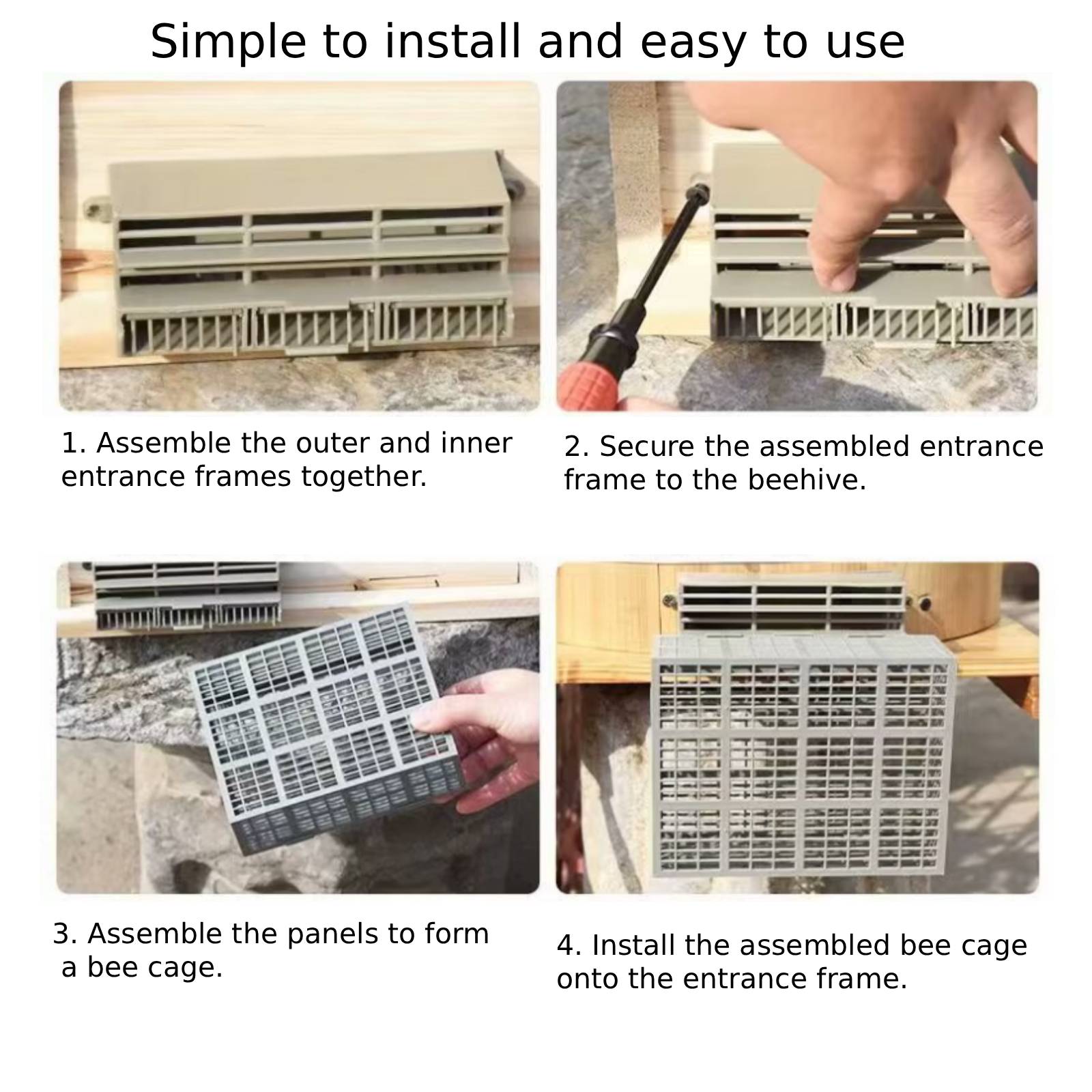 Simple to install and easy to use

1. Assemble the outer and inner entrance frames together.

2. Secure the assembled entrance frame to the beehive.

3. Assemble the panels to form a bee cage.

4. Install the assembled bee cage onto the entrance frame.