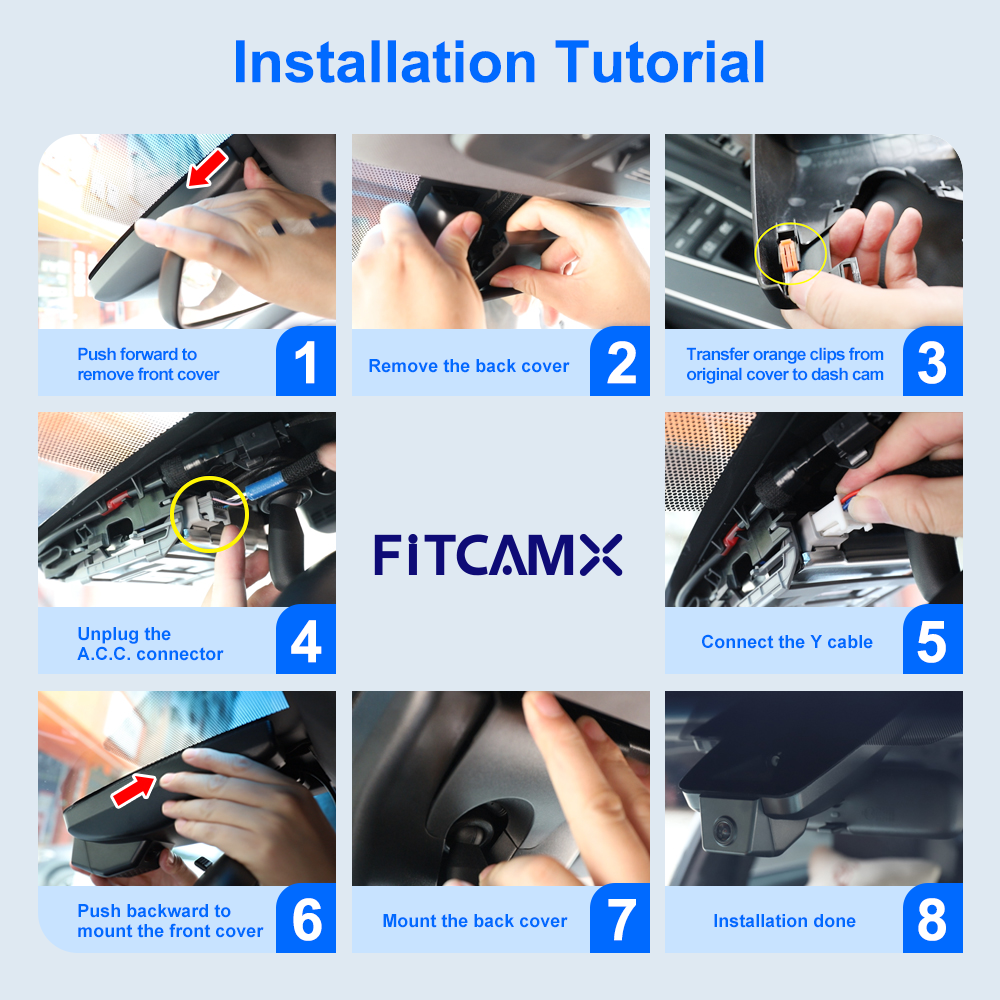 Installation Tutorial

Push forward to remove front cover 1

Remove the back cover 2

Transfer orange clips from original cover to dash cam 3

Unplug the A.C.C. connector 4

FITCAMX

Connect the Y cable 5

Push backward to mount the front cover 6

Mount the back cover 7

Installation done 8