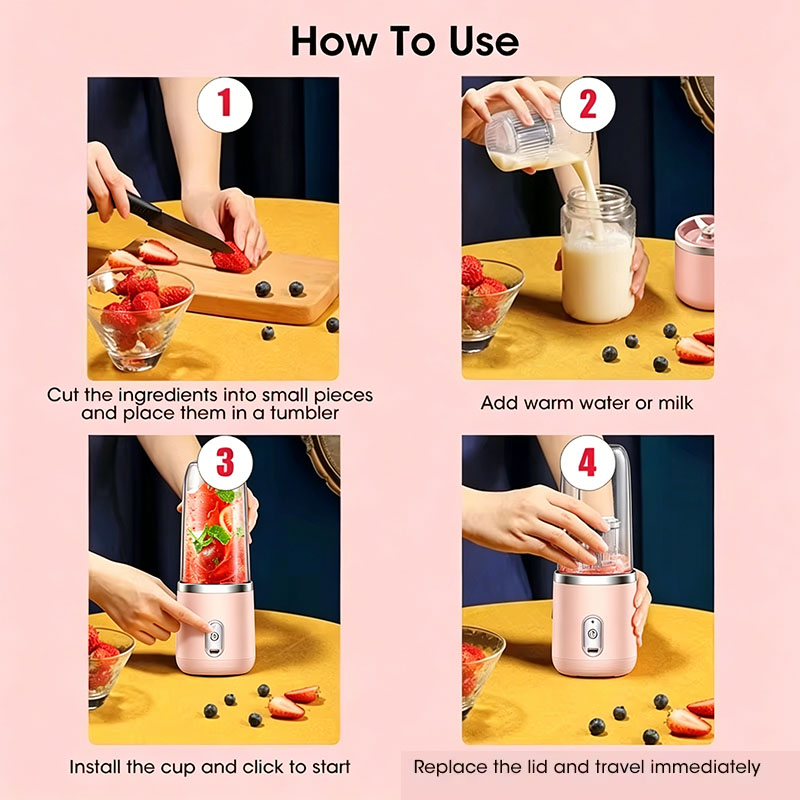 How To Use

1

Cut the ingredients into small pieces and place them in a tumbler

2

Add warm water or milk

3

Install the cup and click to start

4

Replace the lid and travel immediately