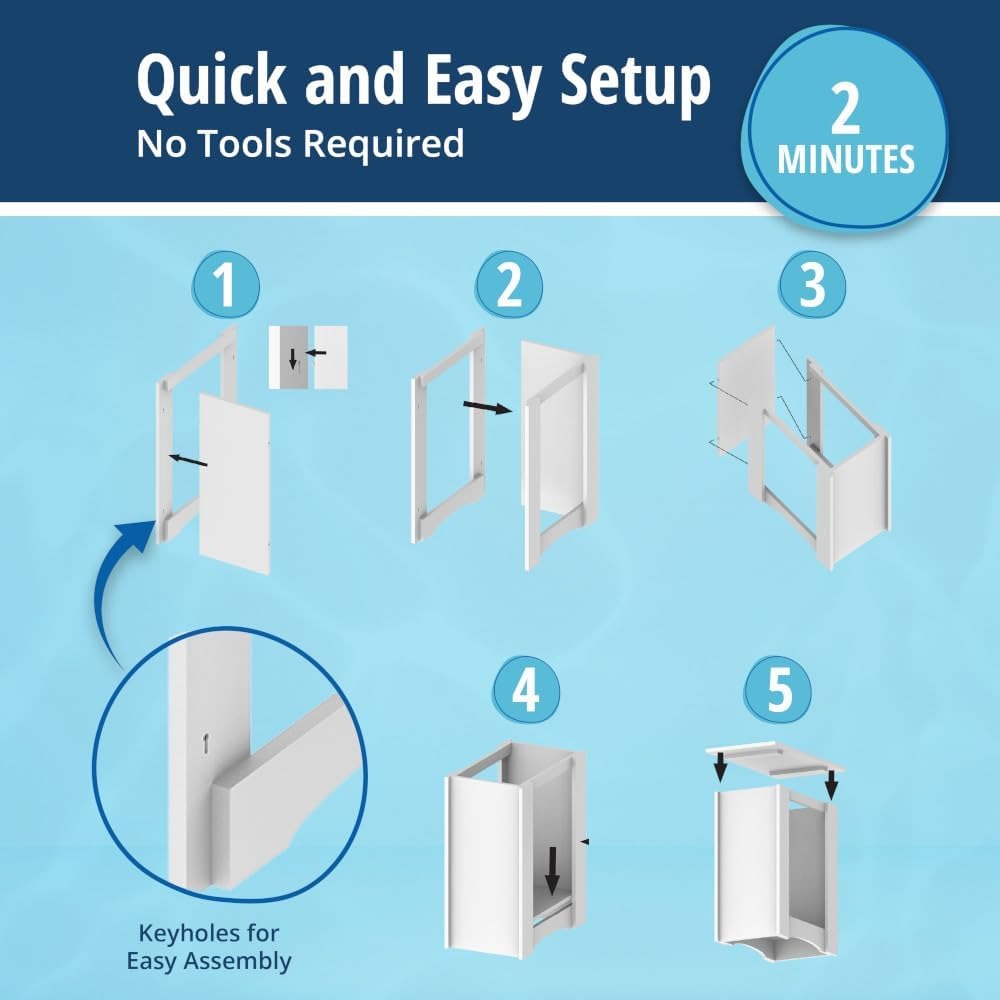 Quick and Easy Setup
No Tools Required

2
MINUTES

1

2

3

4

5

Keyholes for Easy Assembly