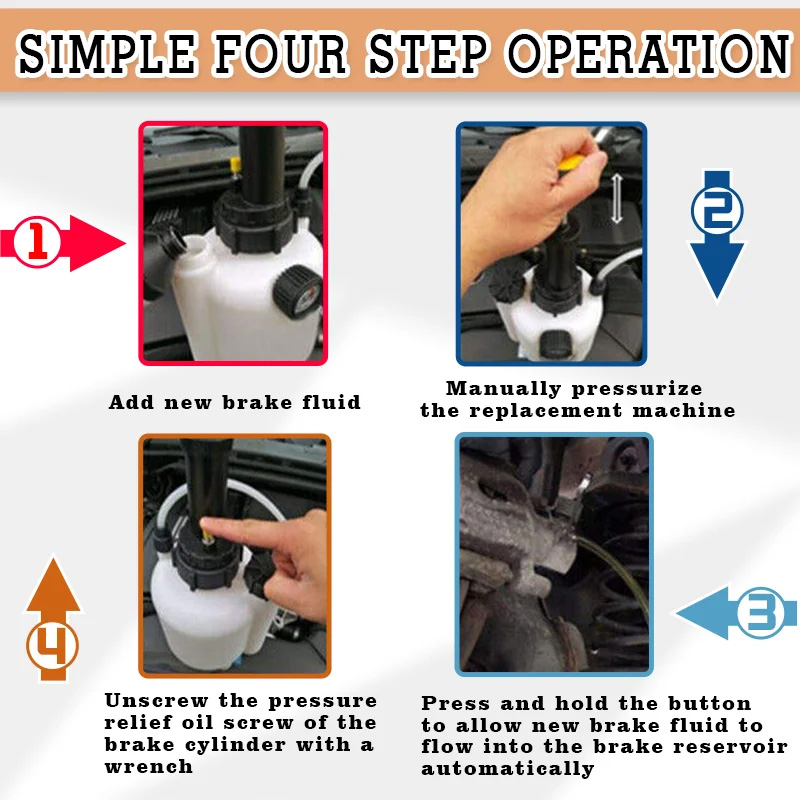 SIMPLE FOUR STEP OPERATION

1

Add new brake fluid

2

Manually pressurize the replacement machine

4

Unscrew the pressure relief oil screw of the brake cylinder with a wrench

3

Press and hold the button to allow new brake fluid to flow into the brake reservoir automatically