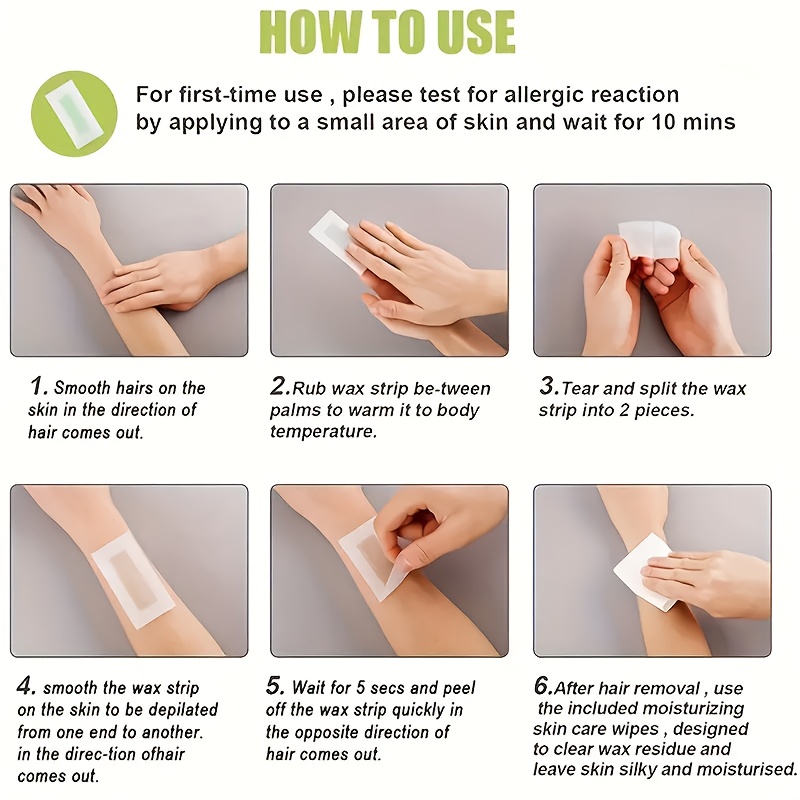 HOW TO USE

For first-time use , please test for allergic reaction by applying to a small area of skin and wait for 10 mins

1. Smooth hairs on the skin in the direction of hair comes out.

2.Rub wax strip be-tween palms to warm it to body temperature.

3.Tear and split the wax strip into 2 pieces.

4. smooth the wax strip on the skin to be depilated from one end to another. in the direc-tion ofhair comes out.

5. Wait for 5 secs and peel off the wax strip quickly in the opposite direction of hair comes out.

6.After hair removal , use the included moisturizing skin care wipes , designed to clear wax residue and leave skin silky and moisturised.