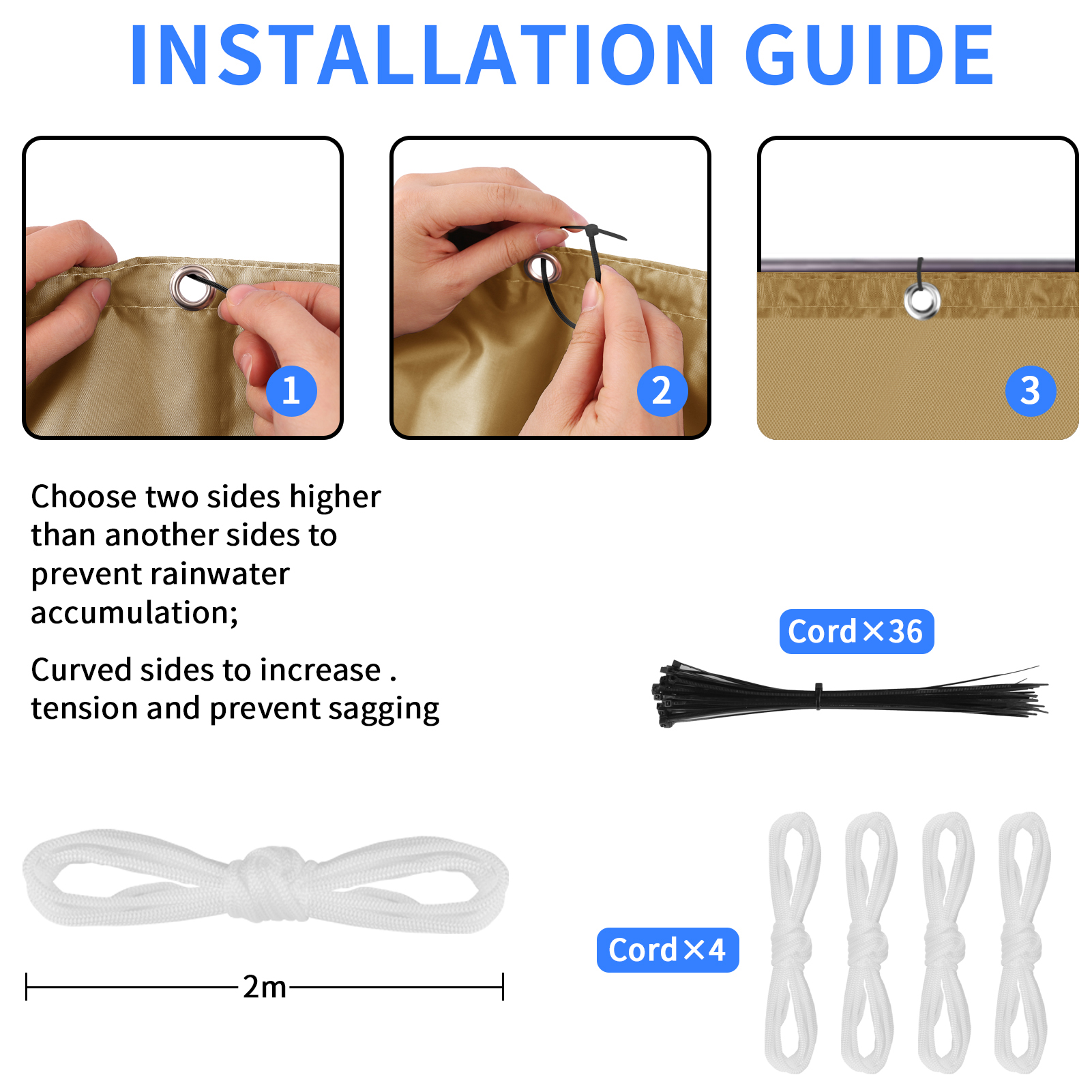 INSTALLATION GUIDE

1

2

3

Choose two sides higher than another sides to prevent rainwater accumulation;

Curved sides to increase . tension and prevent sagging

Cord×36

2m

Cord×4