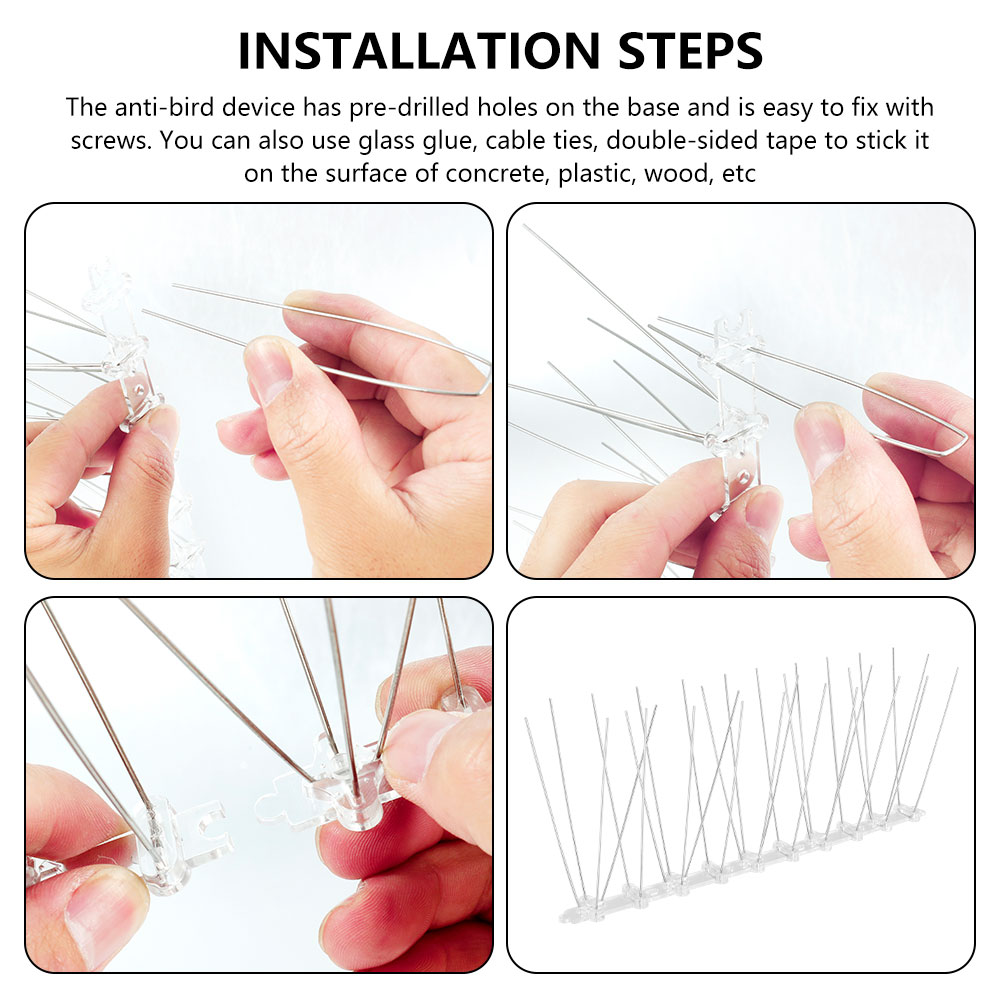 INSTALLATION STEPS

The anti-bird device has pre-drilled holes on the base and is easy to fix with screws. You can also use glass glue, cable ties, double-sided tape to stick it on the surface of concrete, plastic, wood, etc