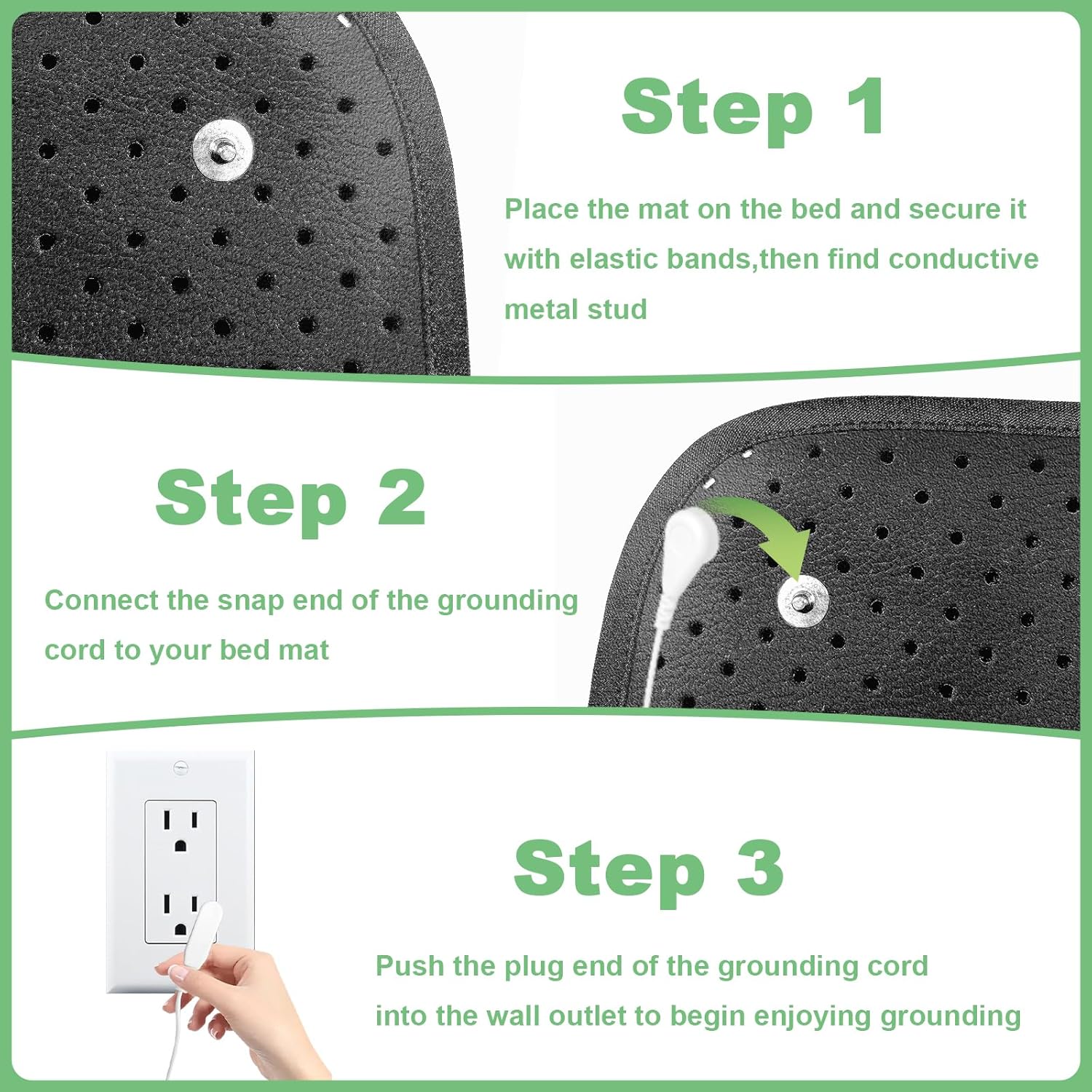 Step 1

Place the mat on the bed and secure it with elastic bands,then find conductive metal stud

Step 2

Connect the snap end of the grounding cord to your bed mat

Step 3

Push the plug end of the grounding cord into the wall outlet to begin enjoying grounding