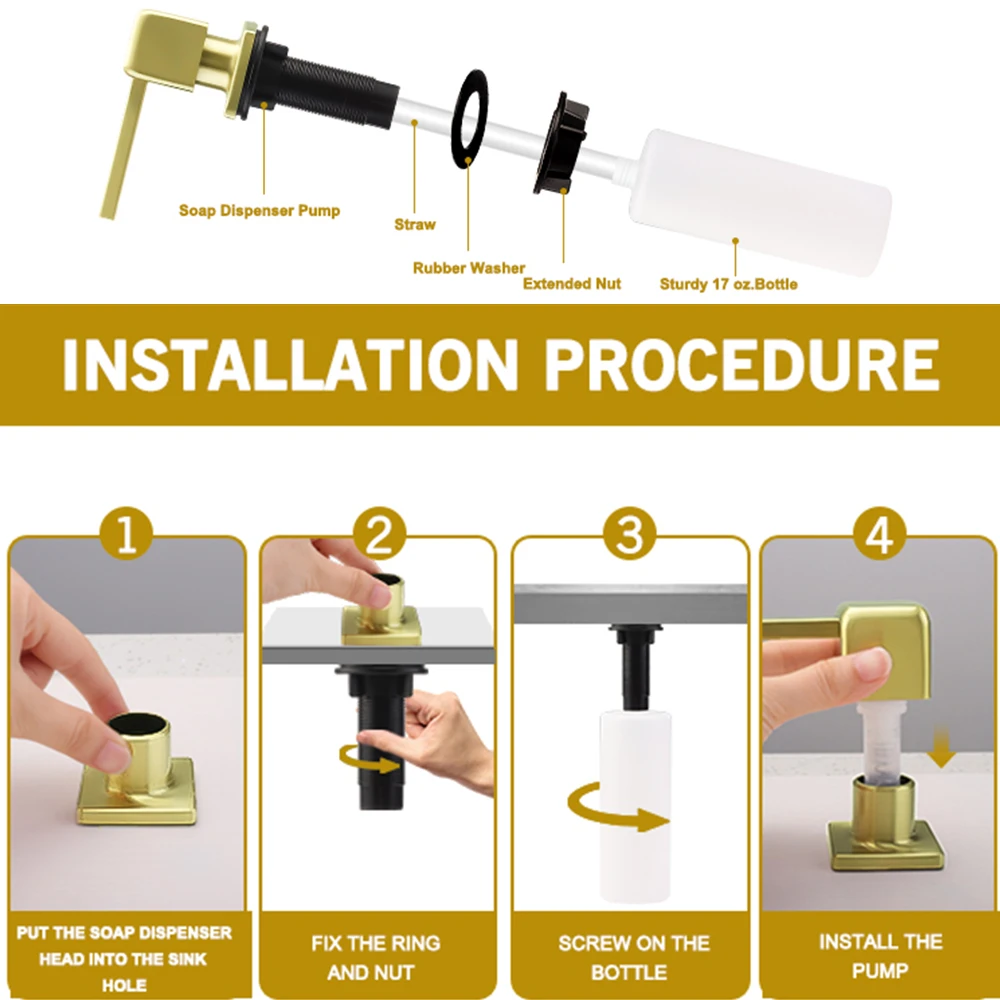 Soap Dispenser Pump

Straw

Rubber Washer

Extended Nut

Sturdy 17 oz.Bottle

INSTALLATION PROCEDURE

1

PUT THE SOAP DISPENSER HEAD INTO THE SINK HOLE

2

FIX THE RING AND NUT

3

SCREW ON THE BOTTLE

4

INSTALL THE PUMP