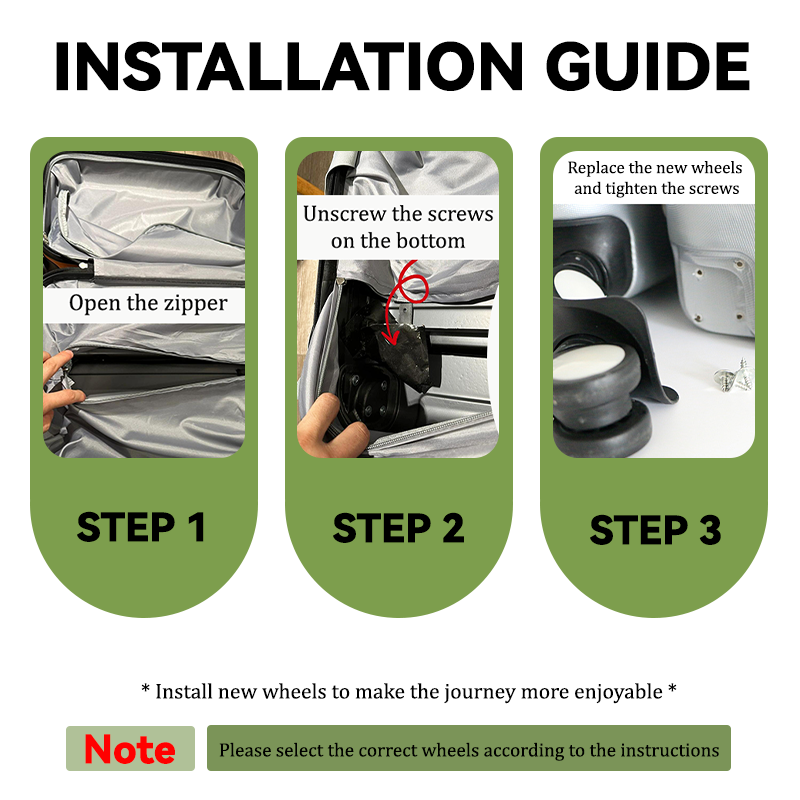 INSTALLATION GUIDE

Open the zipper

STEP 1

Unscrew the screws on the bottom

STEP 2

Replace the new wheels and tighten the screws

STEP 3

* Install new wheels to make the journey more enjoyable *

Note

Please select the correct wheels according to the instructions