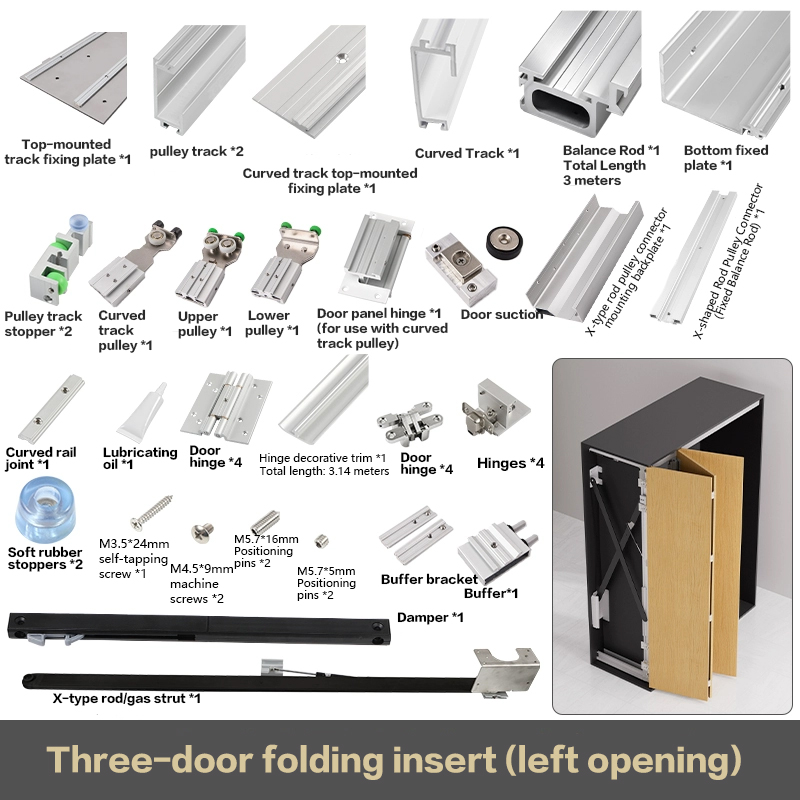 Top-mounted track fixing plate *1

pulley track *2

Curved track top-mounted fixing plate *1

Curved Track *1

Balance Rod *1
Total Length
3 meters

Bottom fixed plate *1

Pulley track stopper *2

Curved track pulley *1

Upper pulley *1

Lower pulley *1

Door panel hinge *1 (for use with curved track pulley)

Door suction

X-type rod pulley connector mounting backplate *1

X-shaped Rod Pulley Connector (Fixed Balance Rod) *1

Curved rail joint *1

Lubricating oil *1

Door hinge *4

Hinge decorative trim *1
Total length: 3.14 meters

Door hinge *4

Hinges *4

Soft rubber stoppers *2

M3.5*24mm self-tapping screw *1

M4.5*9mm machine screws *2

M5.7*16mm Positioning pins *2

M5.7*5mm Positioning pins *2

Buffer bracket

Buffer*1

Damper *1

X-type rod/gas strut *1

Three-door folding insert (left opening)