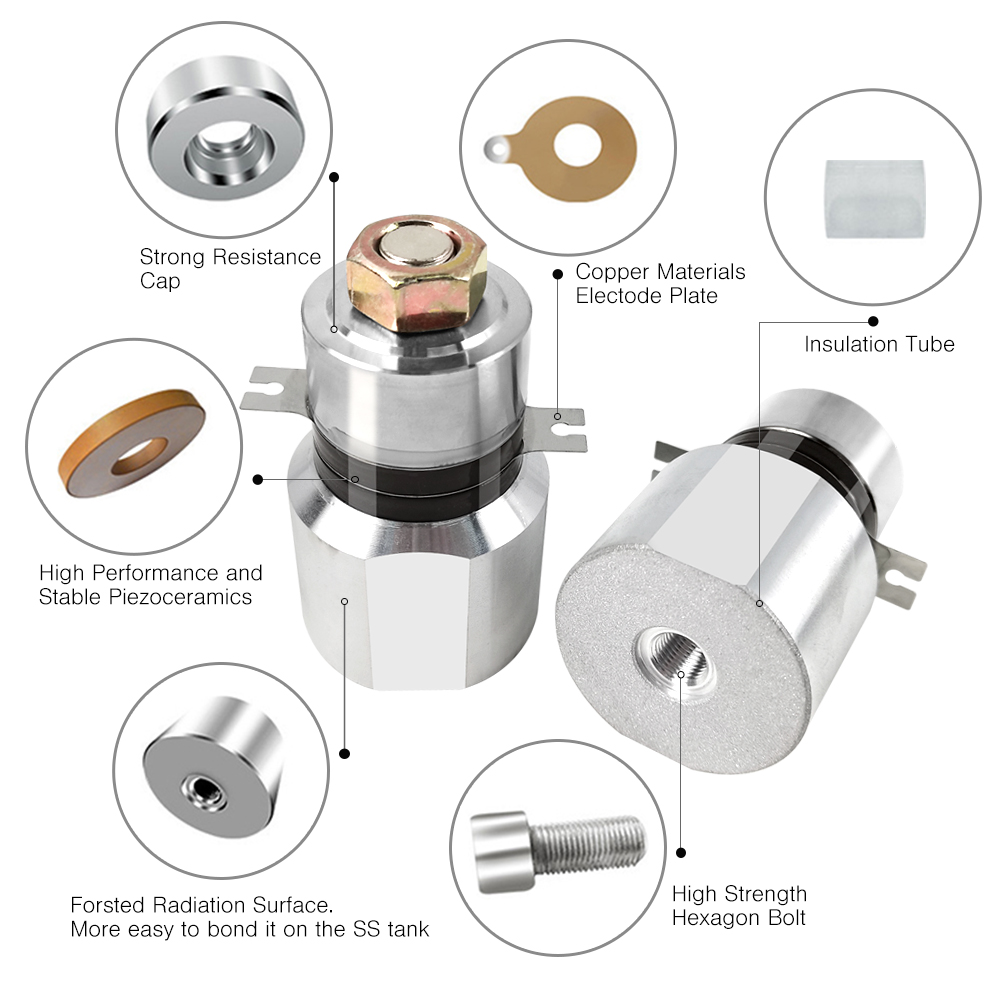 Strong Resistance Cap

Copper Materials Electode Plate

Insulation Tube

High Performance and Stable Piezoceramics

Forsted Radiation Surface. More easy to bond it on the SS tank

High Strength Hexagon Bolt