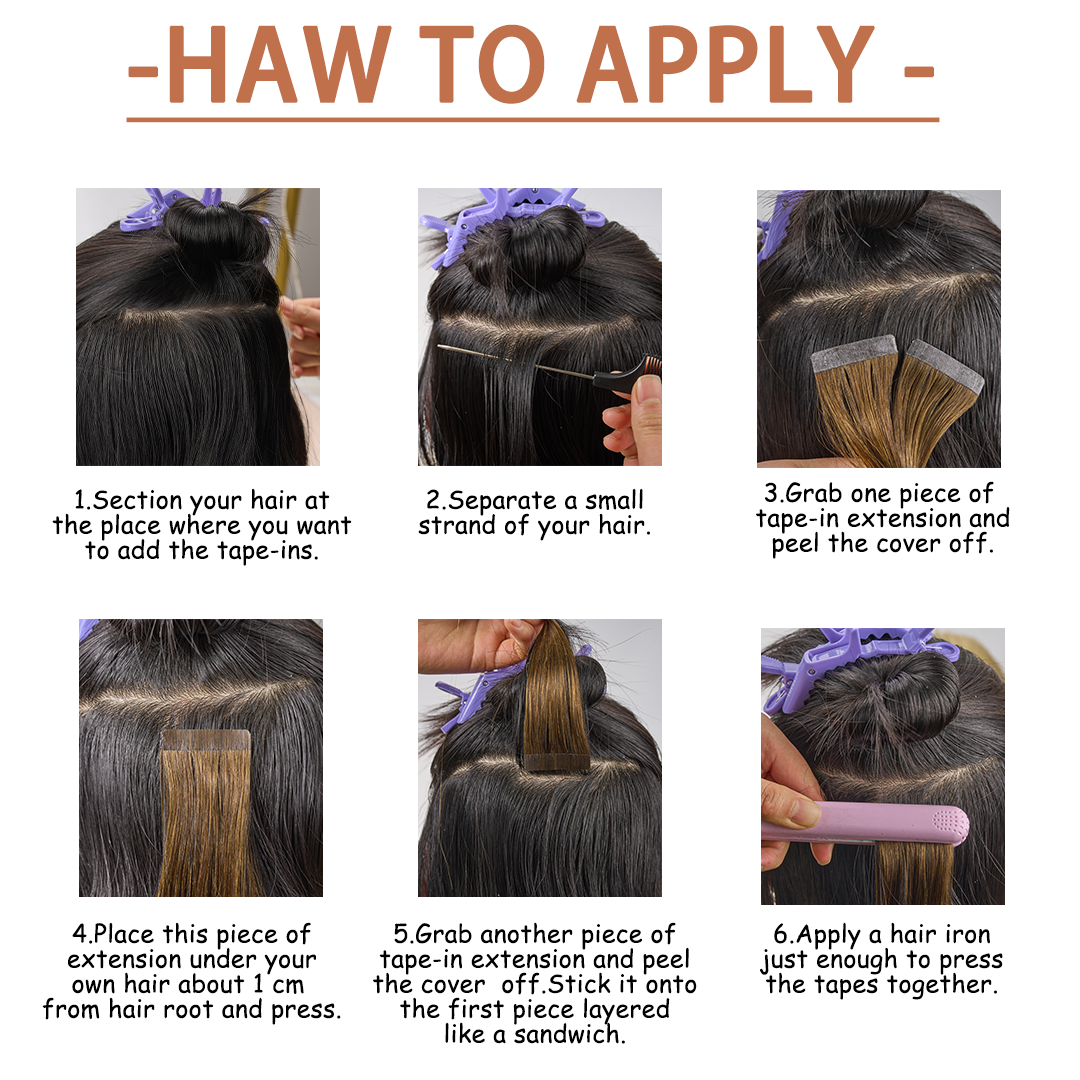 -HAW TO APPLY -

1.Section your hair at the place where you want to add the tape-ins.

2.Separate a small strand of your hair.

3.Grab one piece of tape-in extension and peel the cover off.

4.Place this piece of extension under your own hair about 1 cm from hair root and press.

5.Grab another piece of tape-in extension and peel the cover off.Stick it onto the first piece layered like a sandwich.

6.Apply a hair iron just enough to press the tapes together.